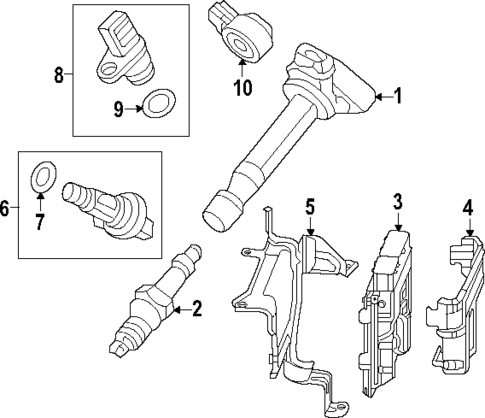 8
9
10
1
6
7
5
3
4
2