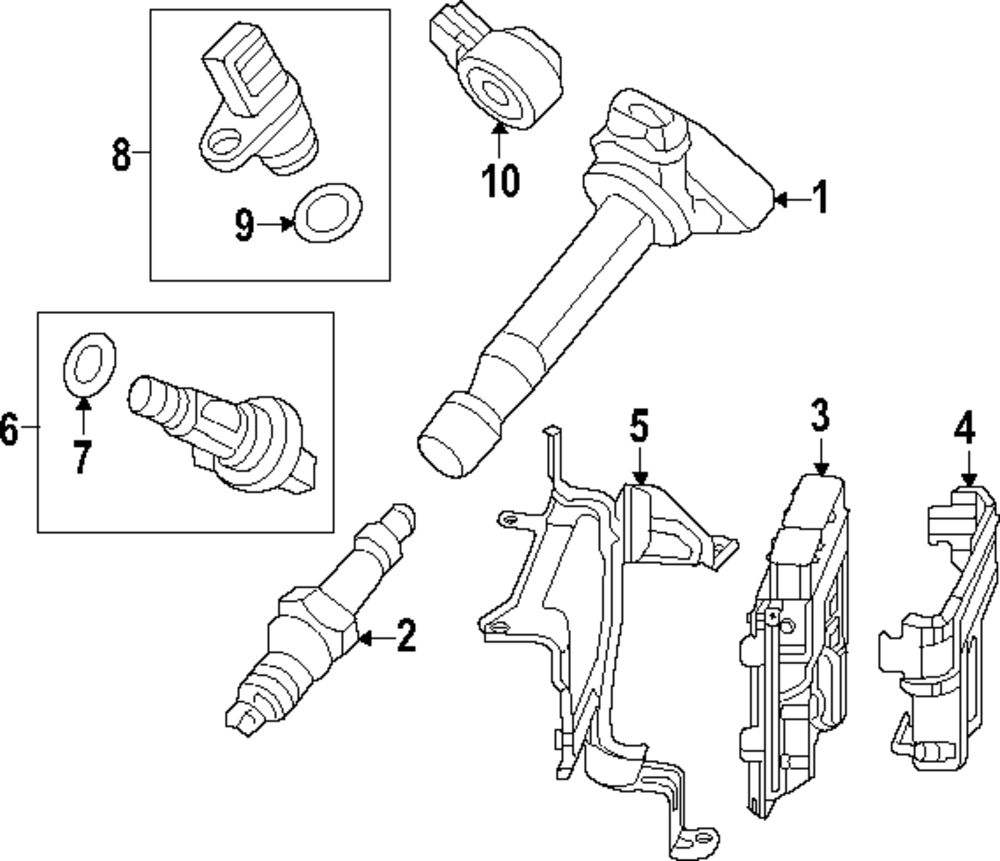 8
9
10
1
6
7
5
3
4
2