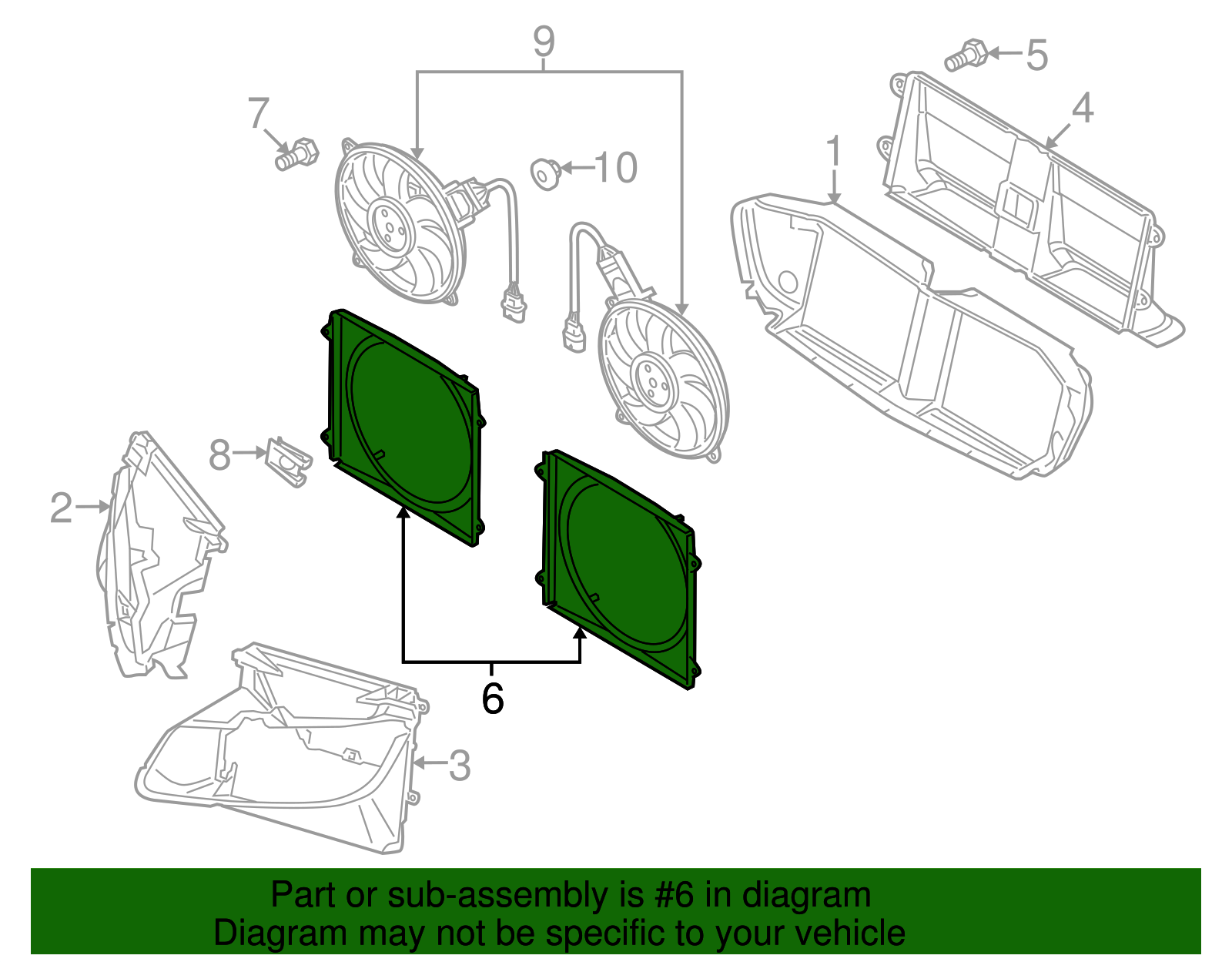 9
5
7
4
10
1
8
2
6
3

Part or sub-assembly is #6 in diagram
Diagram may not be specific to your vehicle