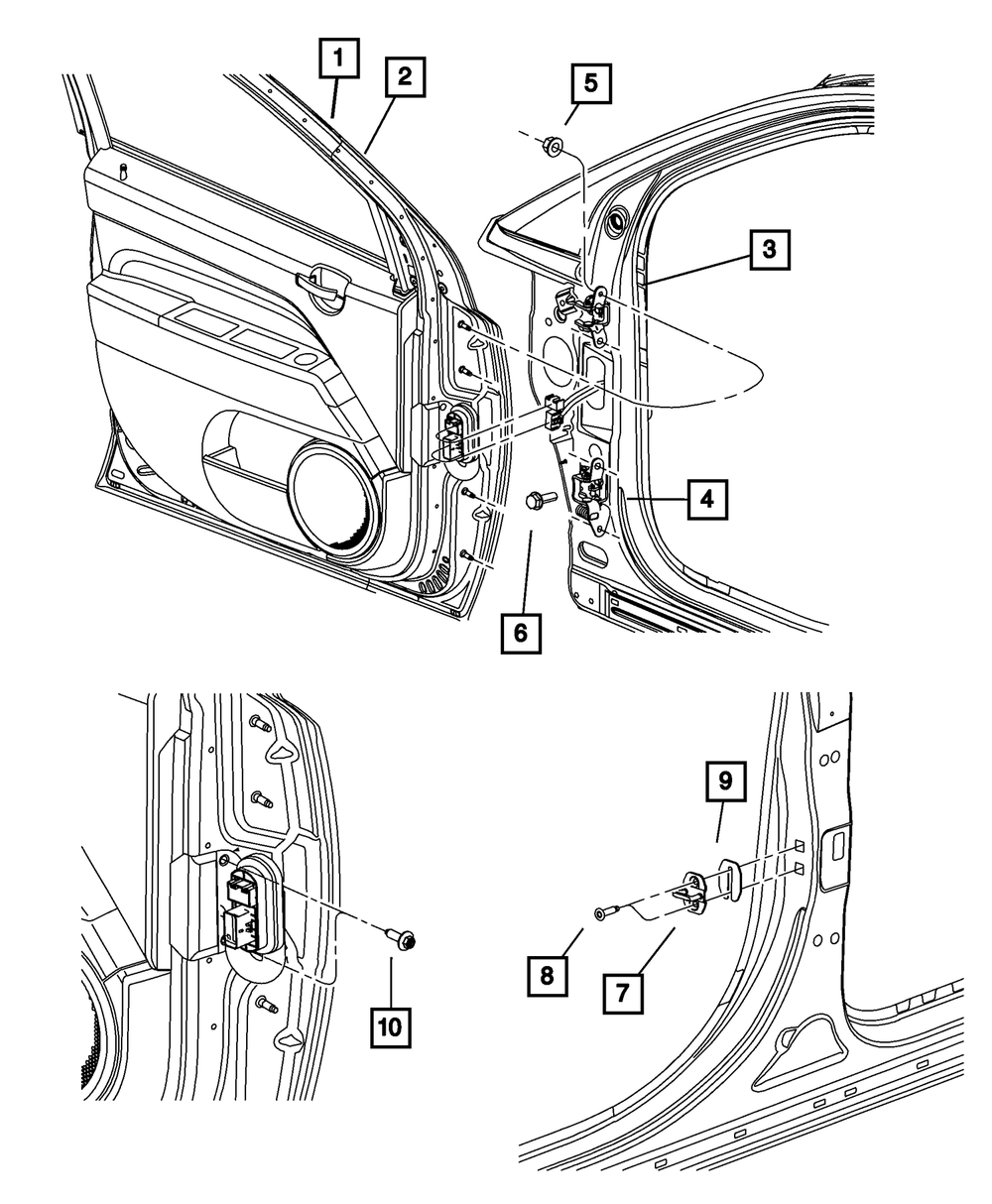 1
2
5
3
4
6
9
8
7
10