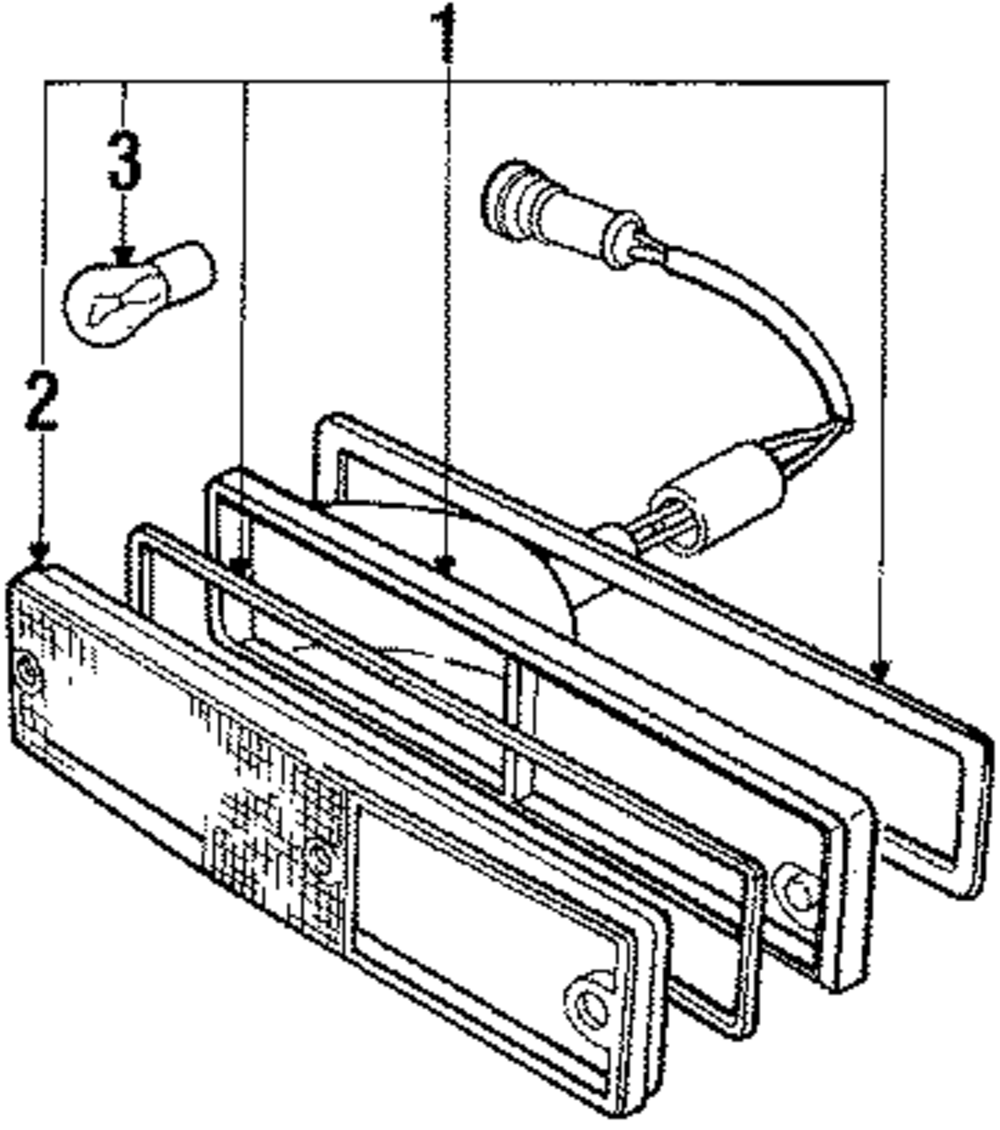 1
3
2