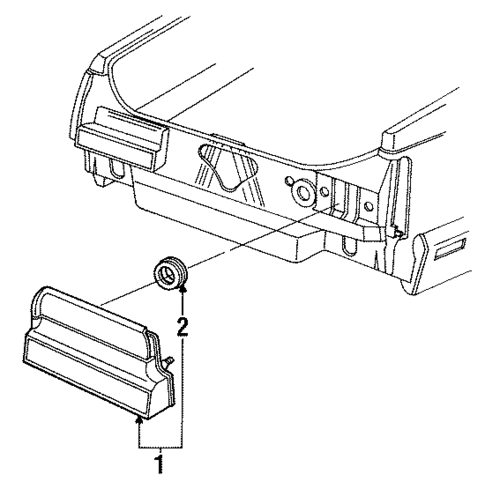 2
1