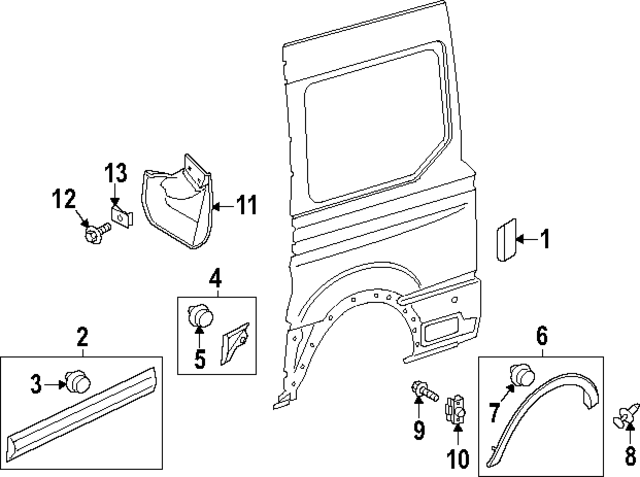 13
12
11
1
4
5
2
3
6
7
9
10
8