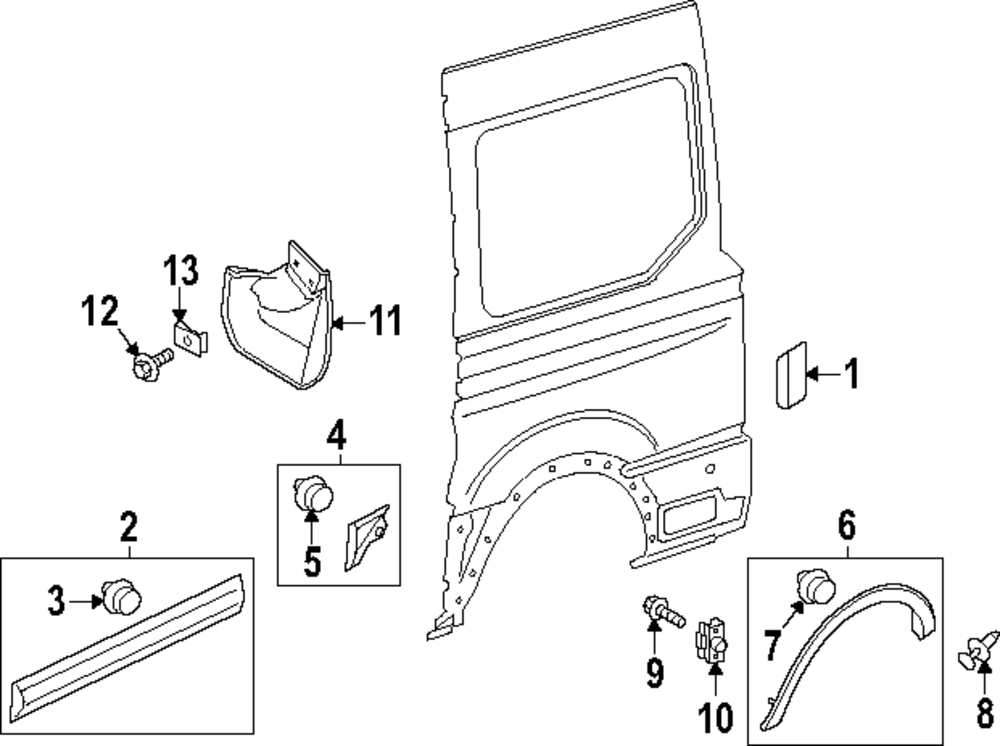 13
12
11
1
4
5
2
3
6
7
9
10
8