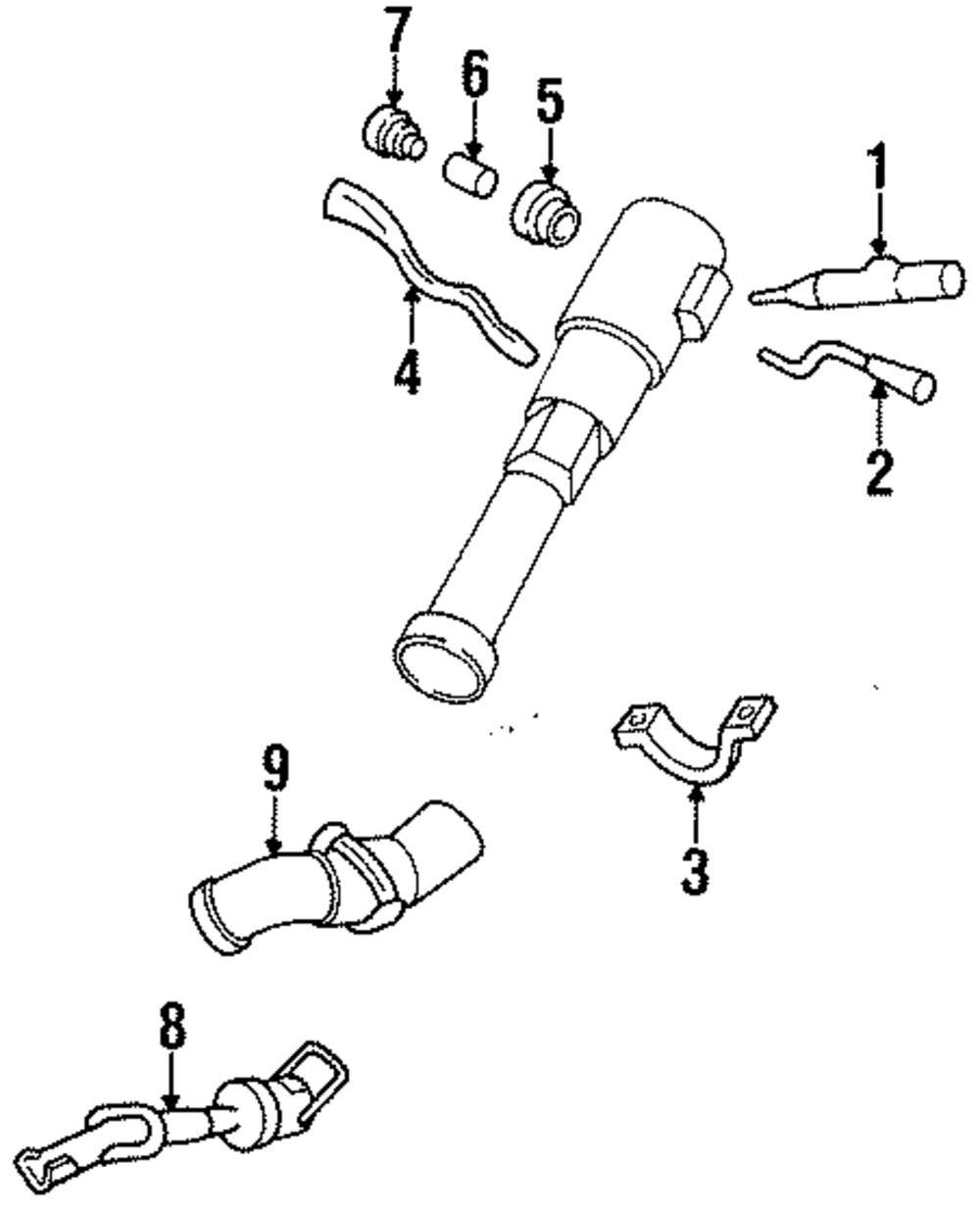 7
6
5
1
4
2
9
3
8