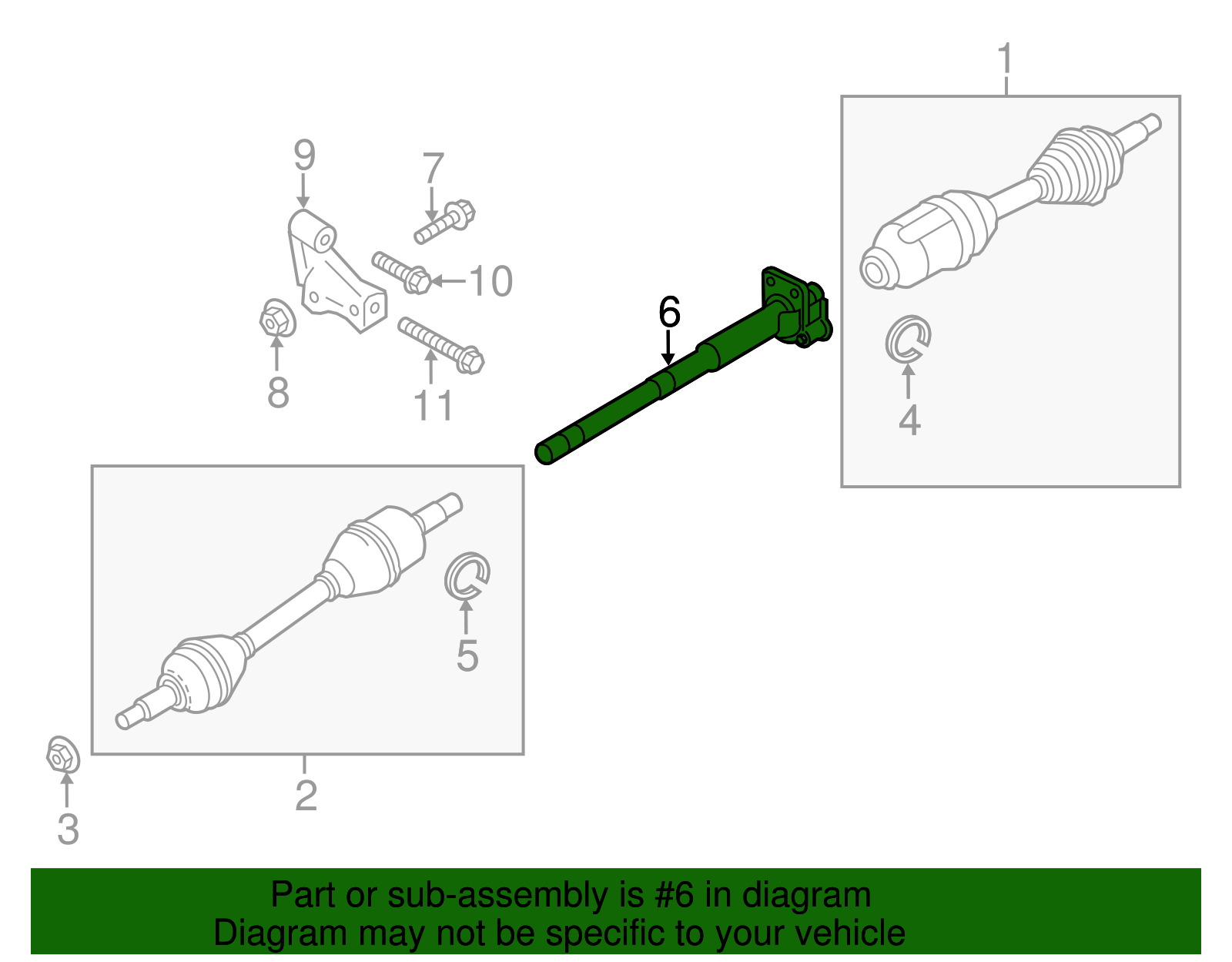 1
9
7
10
6
8
11
4
5
2
3

Part or sub-assembly is #6 in diagram
Diagram may not be specific to your vehicle