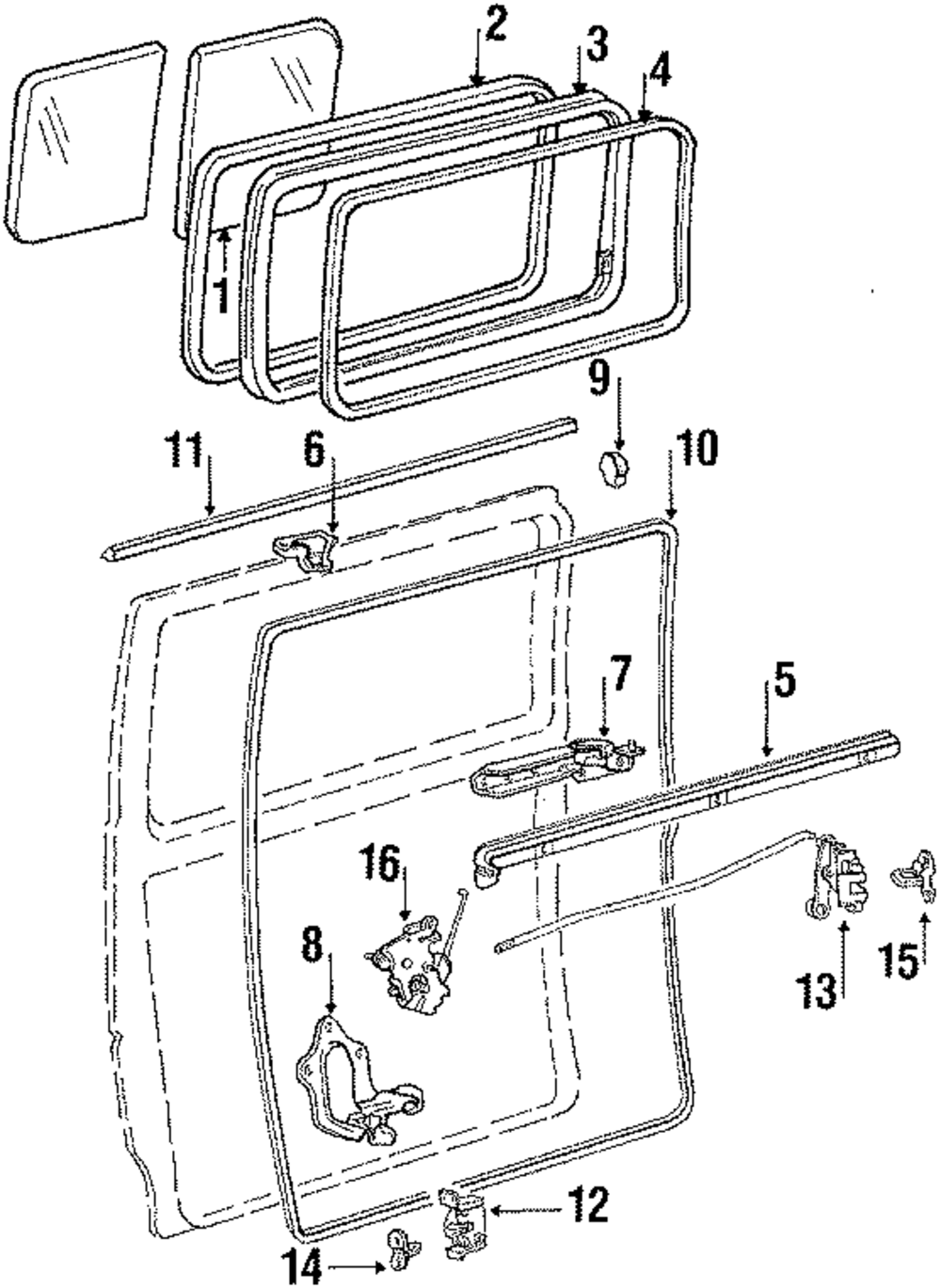 2
3
4
1
9
11
6
10
7
5
16
8
13
15
12
14