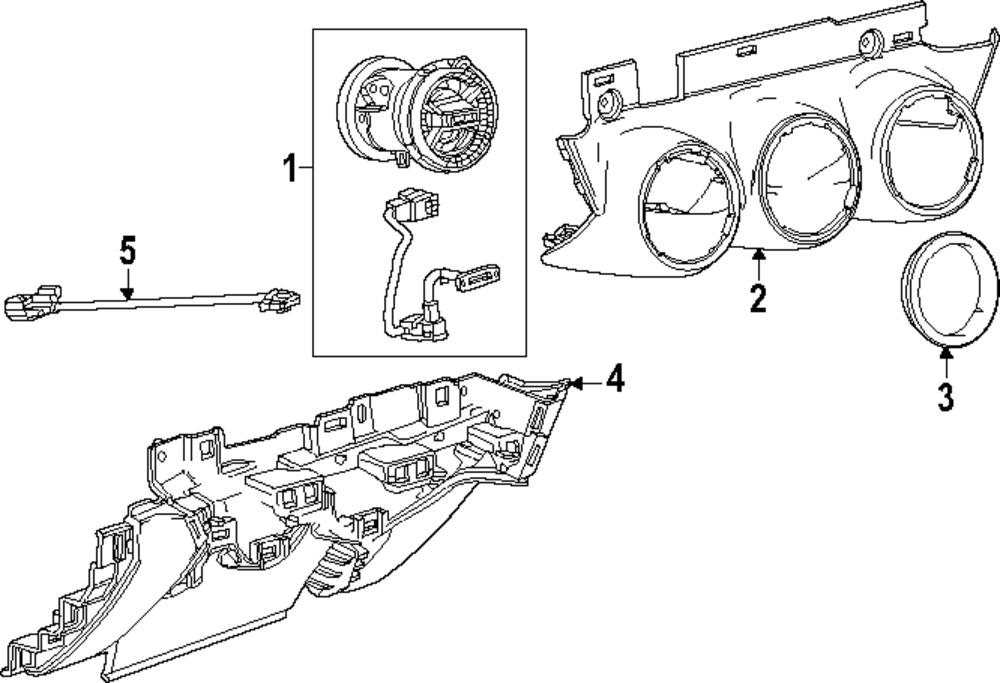 1
5
2
3
4