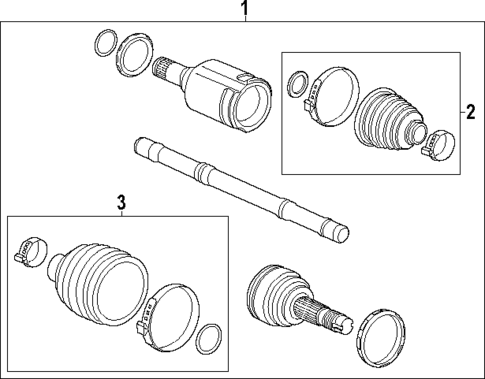 1
2
3