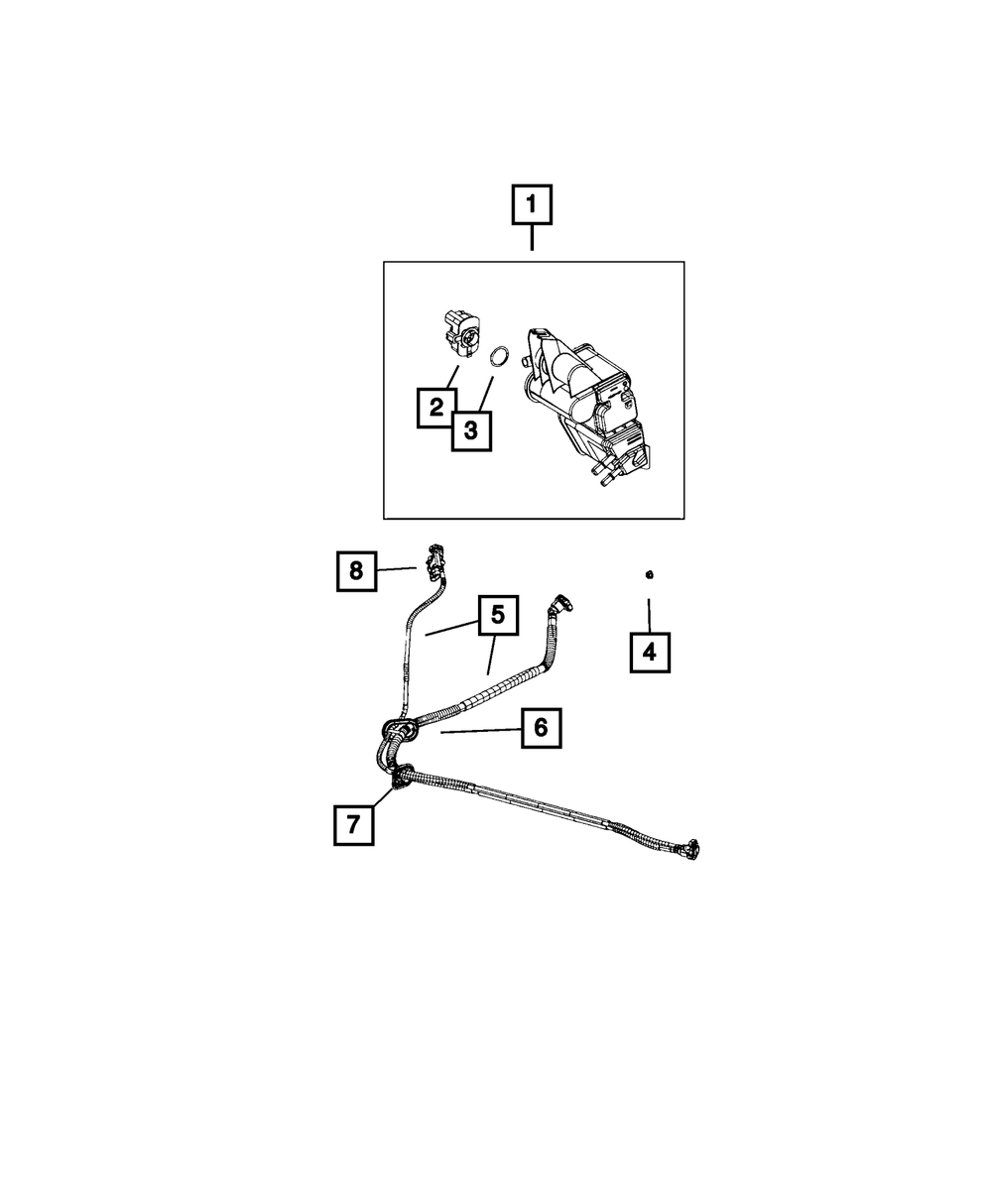 1
2
3
8
5
4
6
7