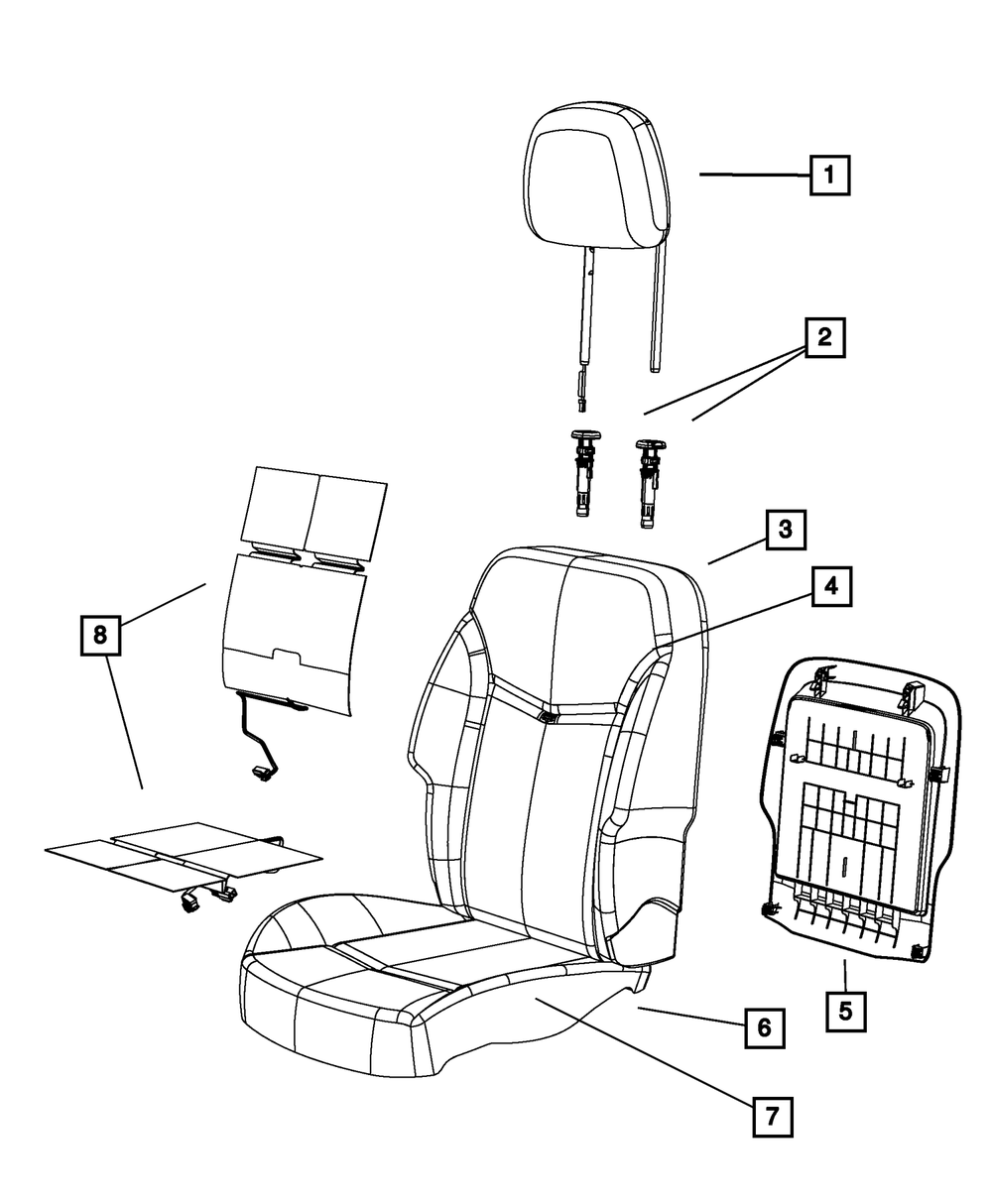 1
2
3
4
8
5
6
7