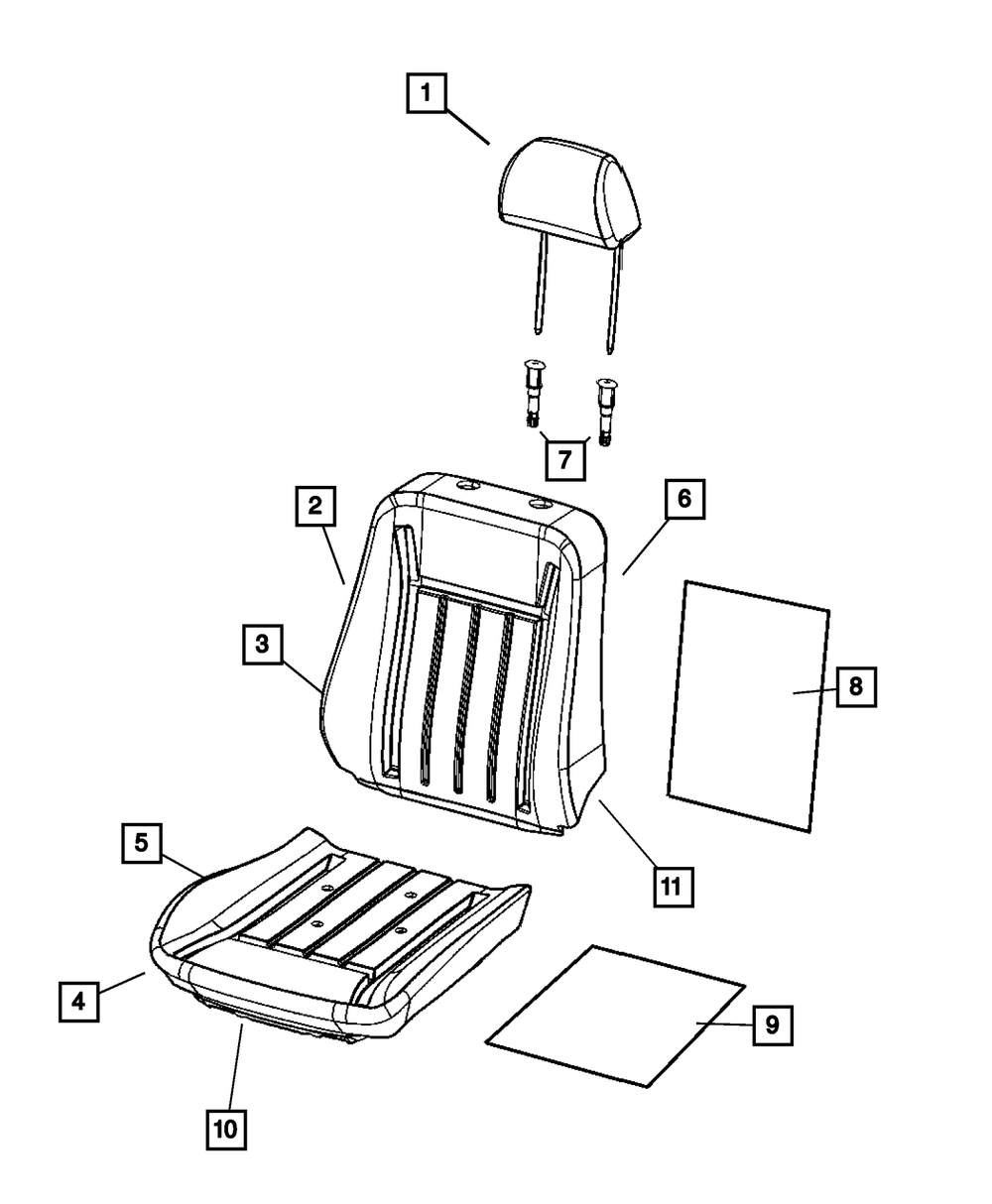 1
7
2
6
3
8
5
11
4
9
10