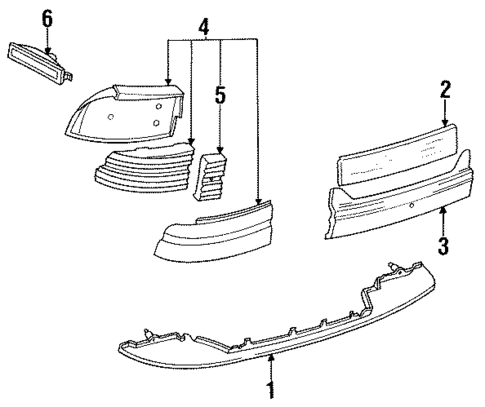 6
4
5
2
3
1