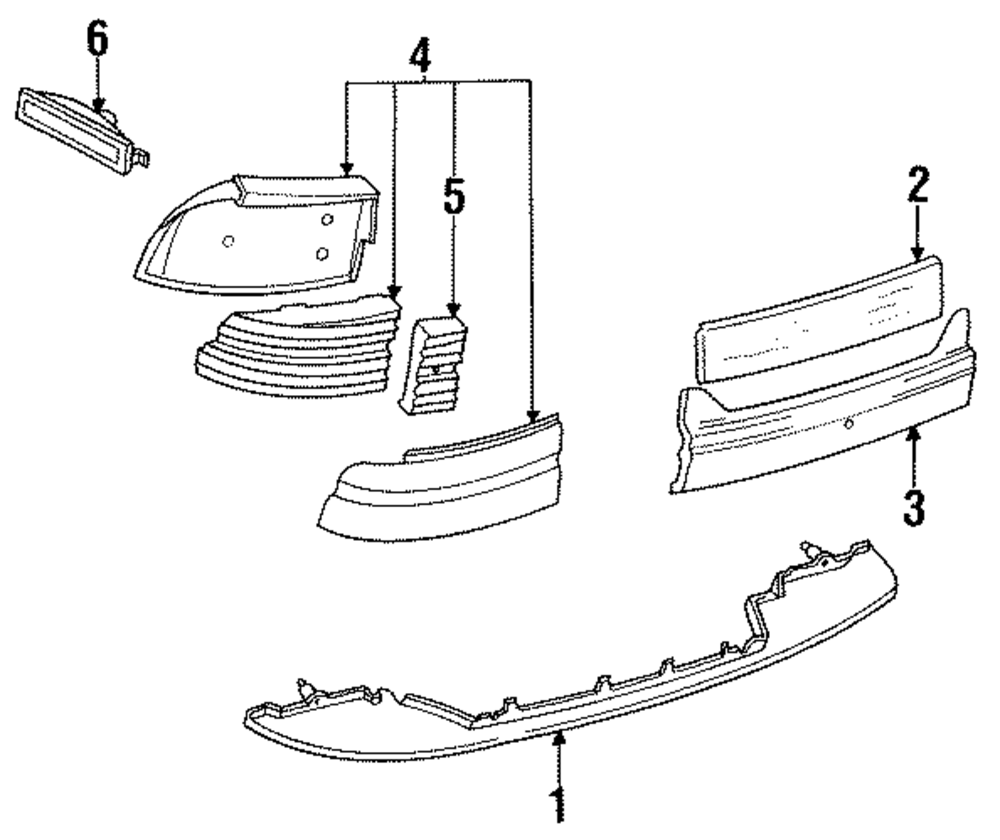 6
4
5
2
3
1