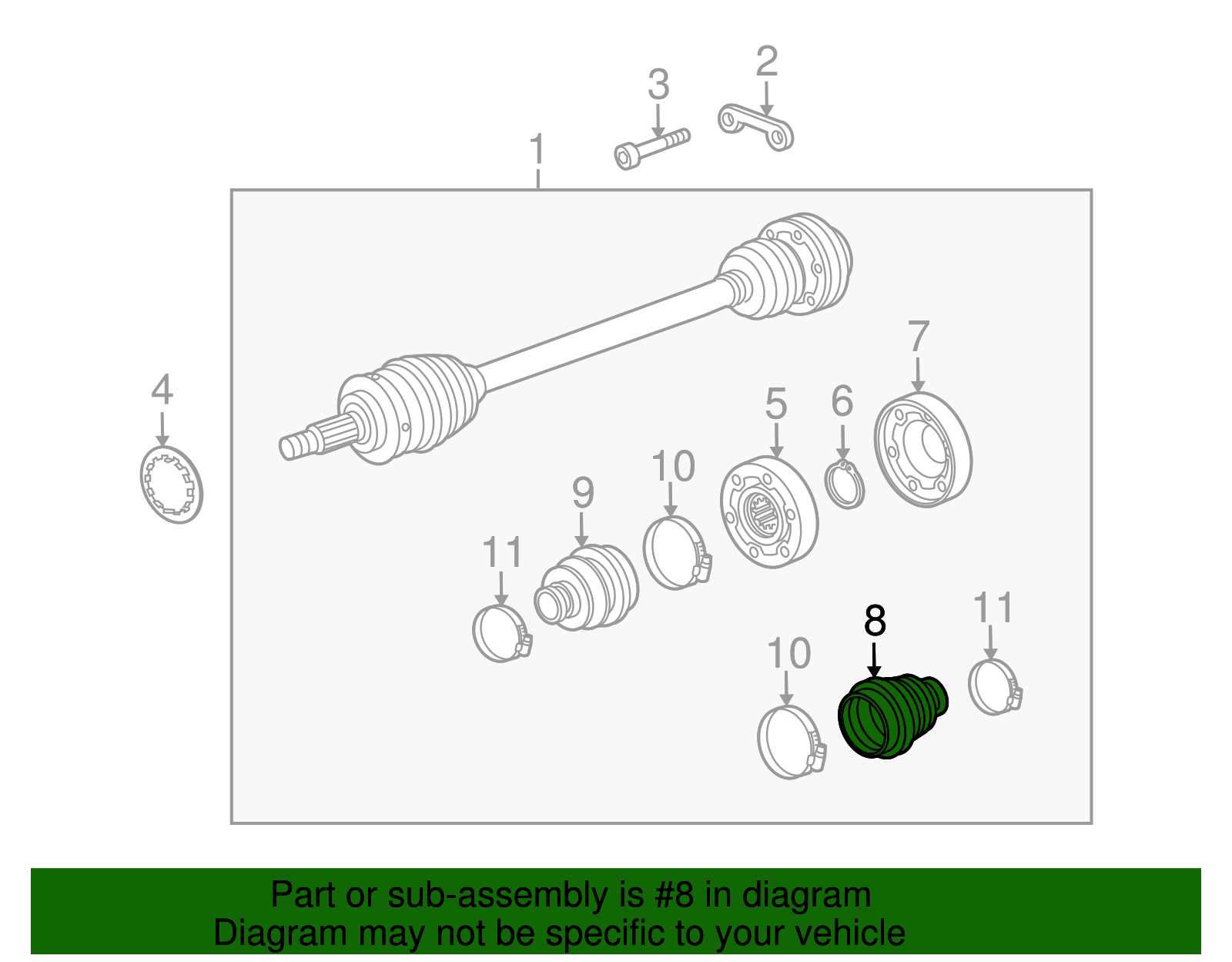 3
2
1
4
7
5
6
10
9
11
8
11
10

Part or sub-assembly is #8 in diagram
Diagram may not be specific to your vehicle