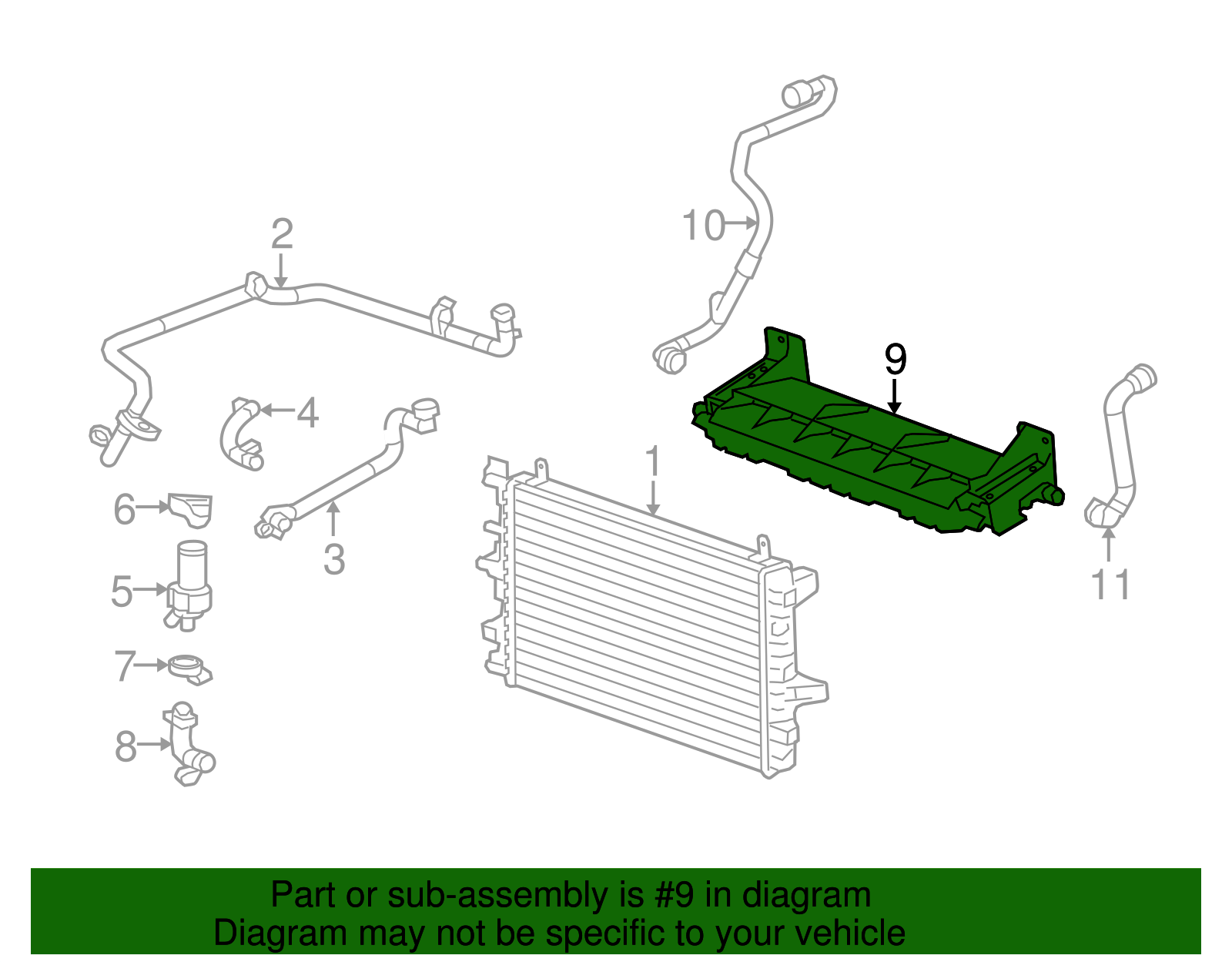 10
2
9
4
1
6
3
11
5
7
8

Part or sub-assembly is #9 in diagram
Diagram may not be specific to your vehicle