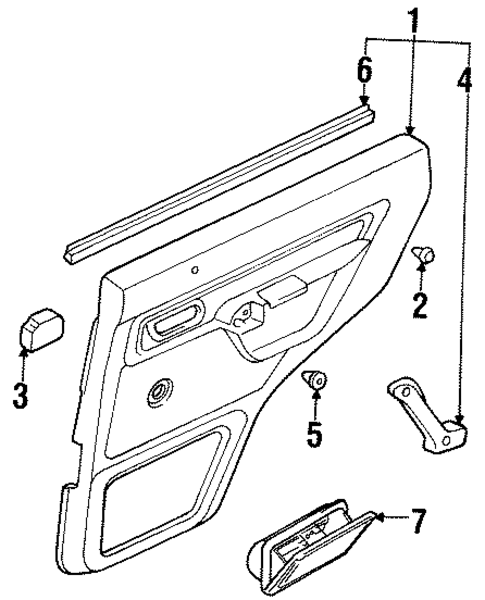 1
6
4
2
3
5
7