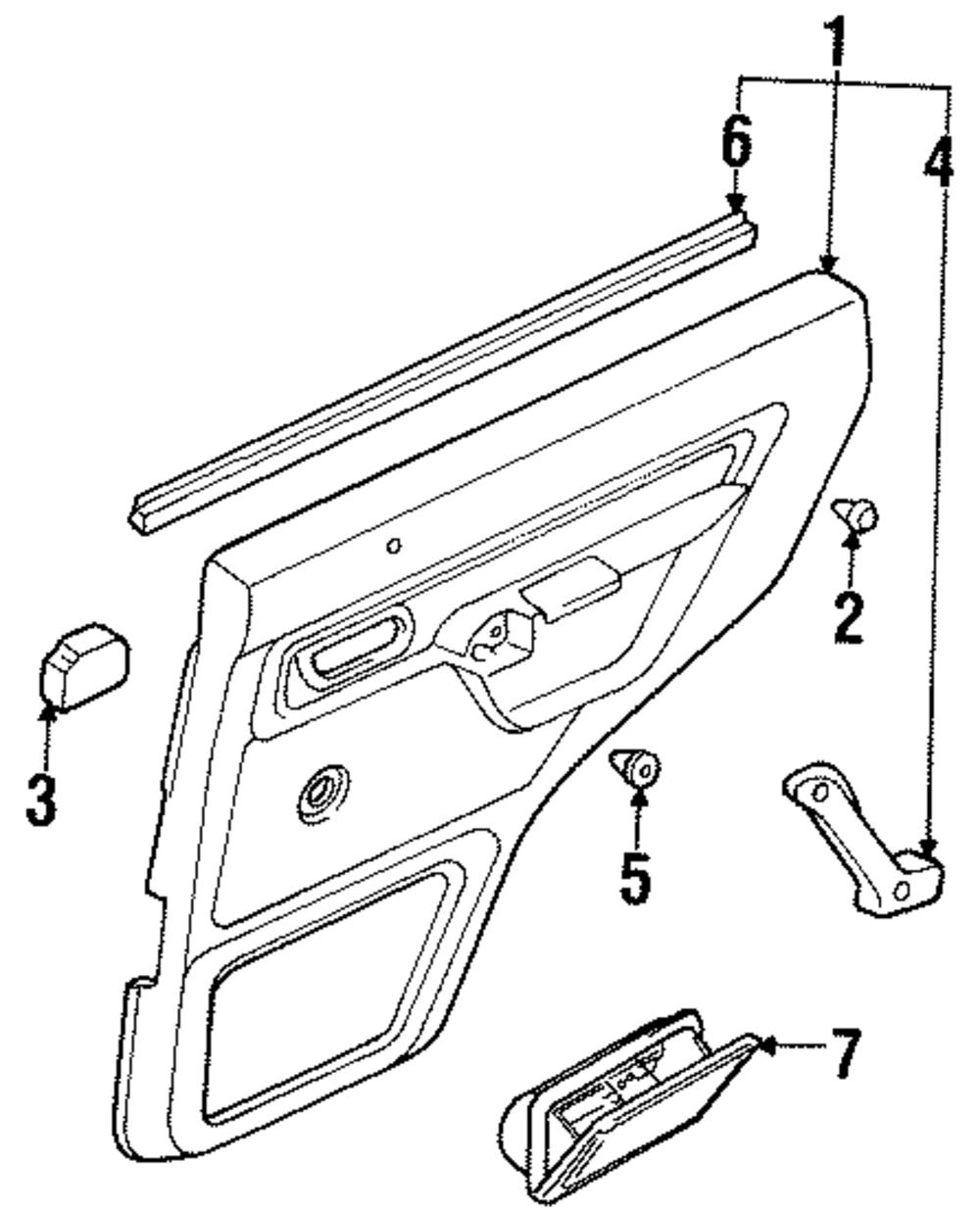 1
6
4
2
3
5
7