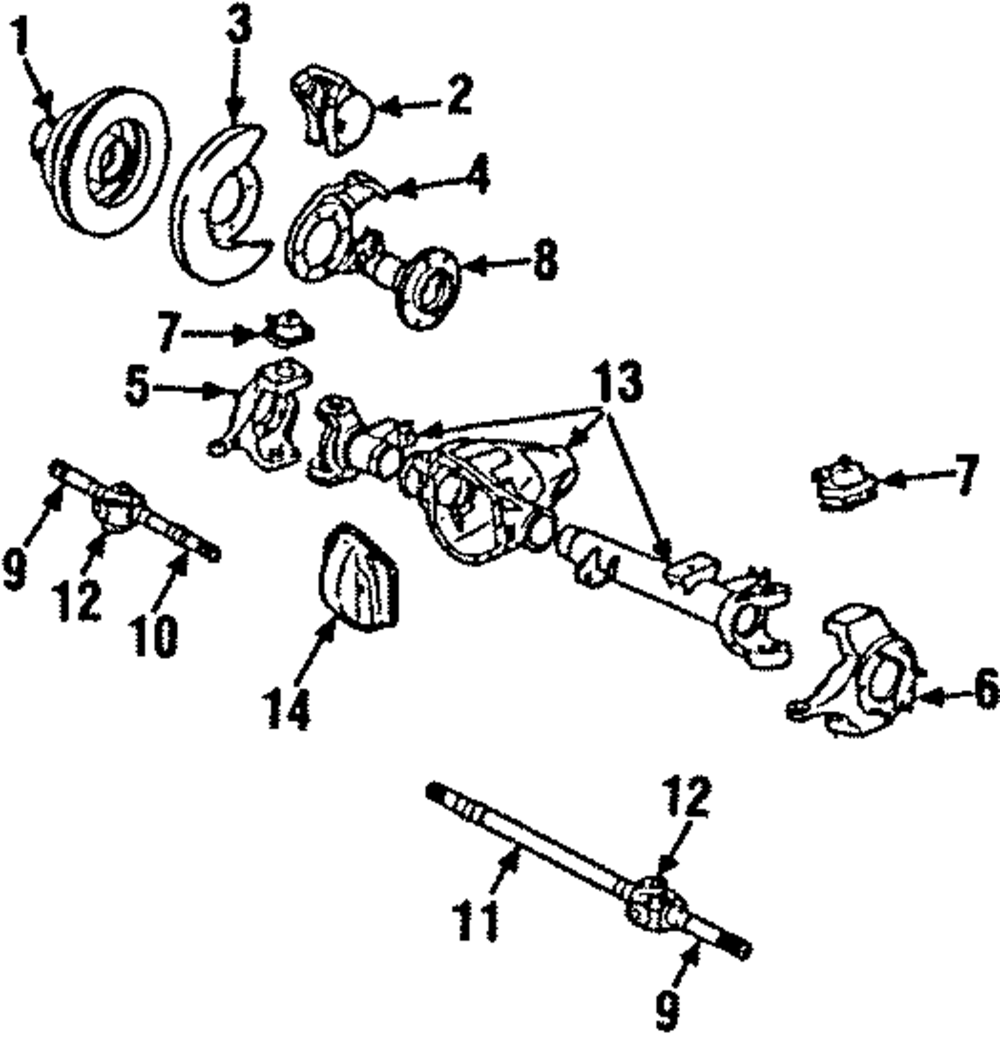 1
3
2
4
8
7
5
13
7
9
12
10
14
6
12
11
9