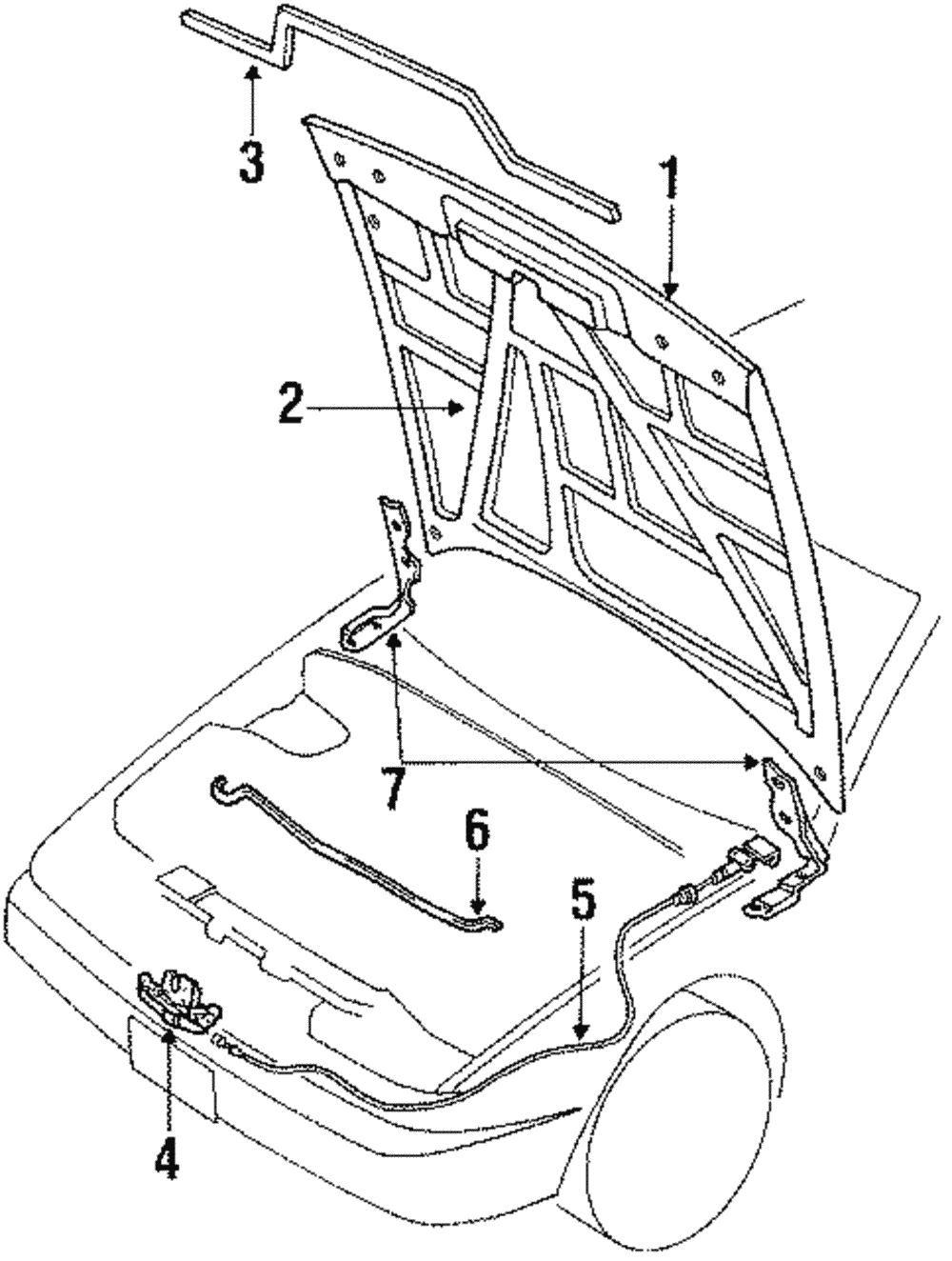 3
1
2
7
6
5
4