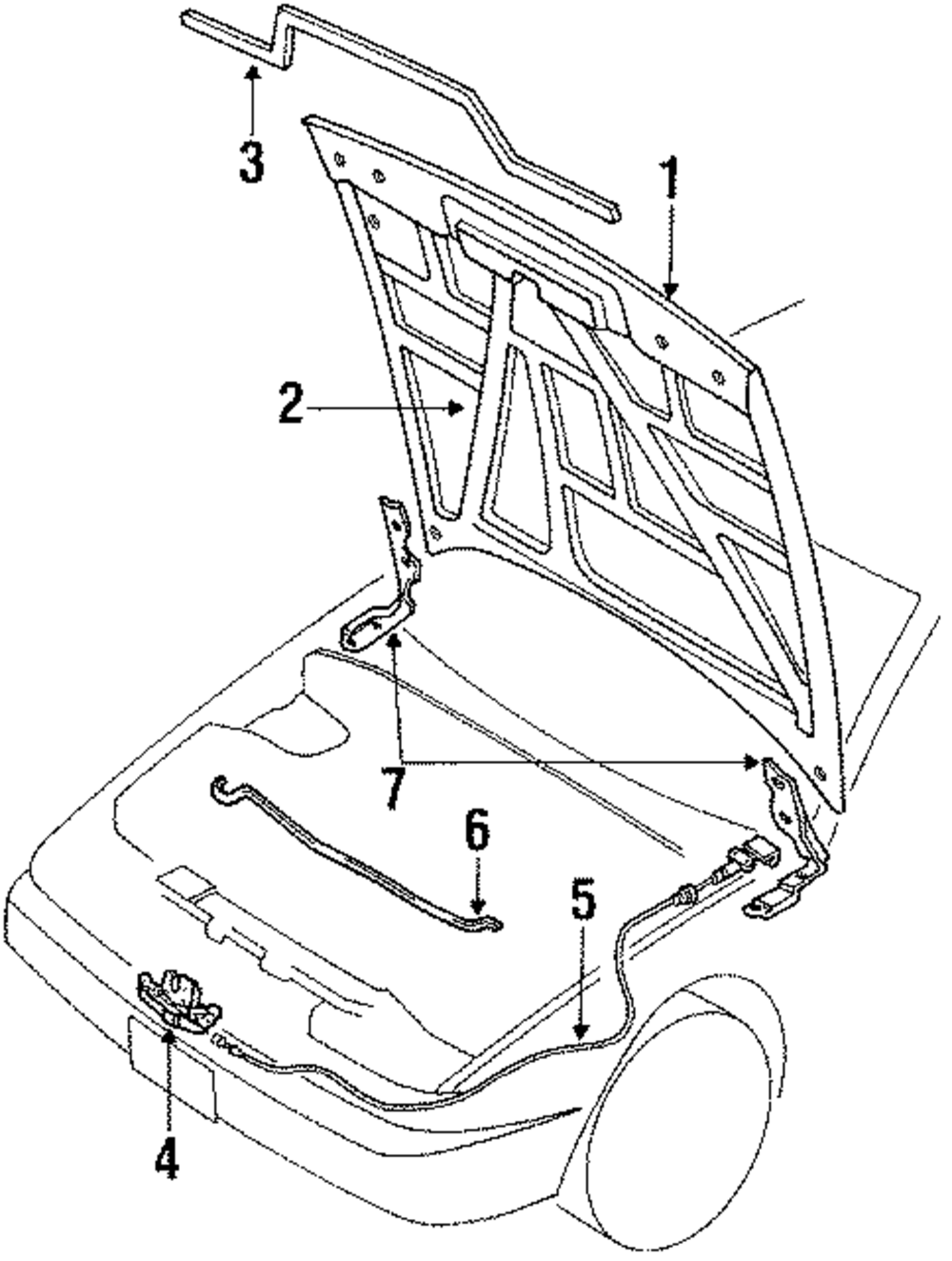 3
1
2
7
6
5
4