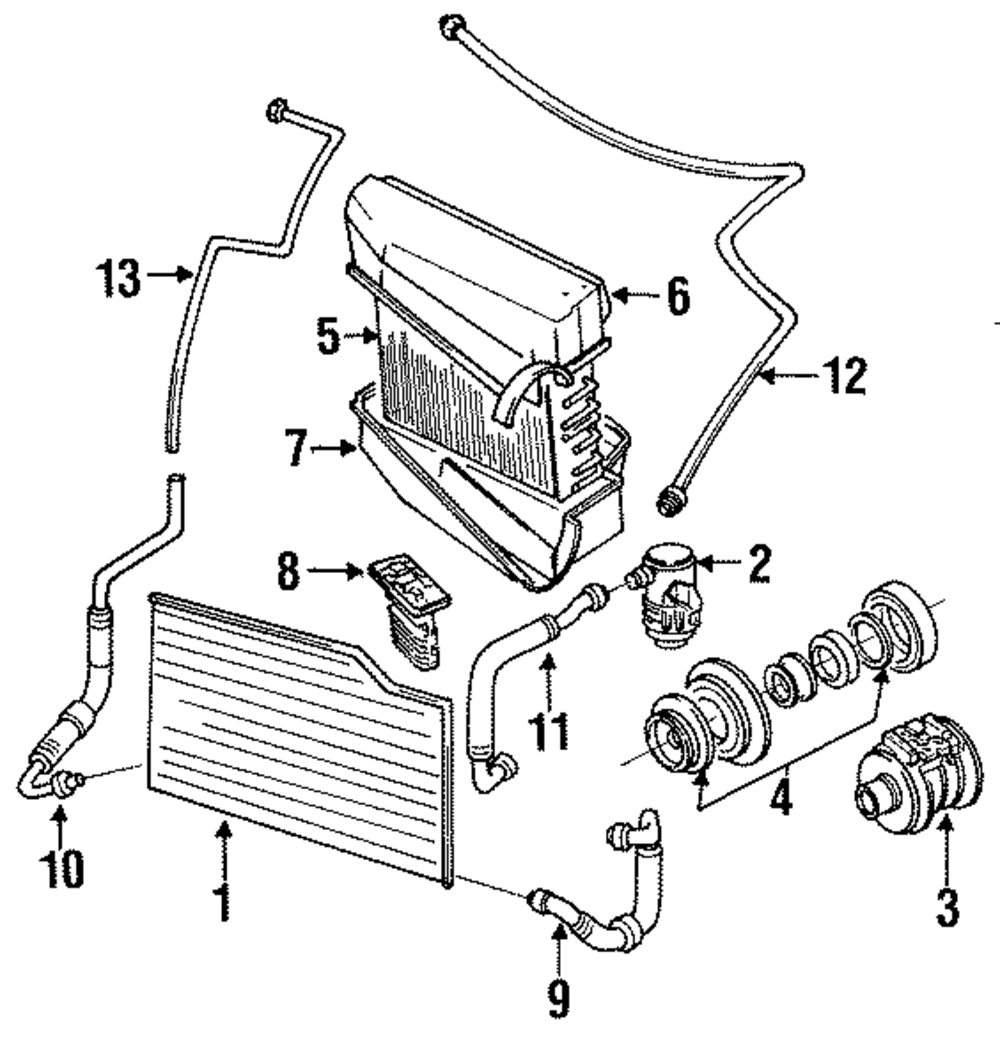 13
6
5
12
7
8
2
11
4
10
1
3
9