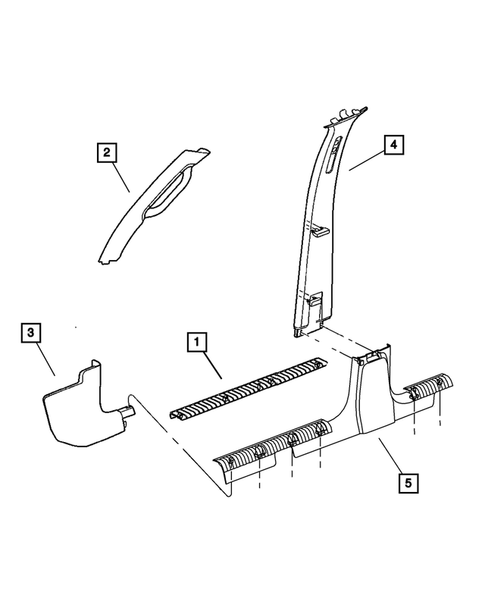 2
4
3
1
5