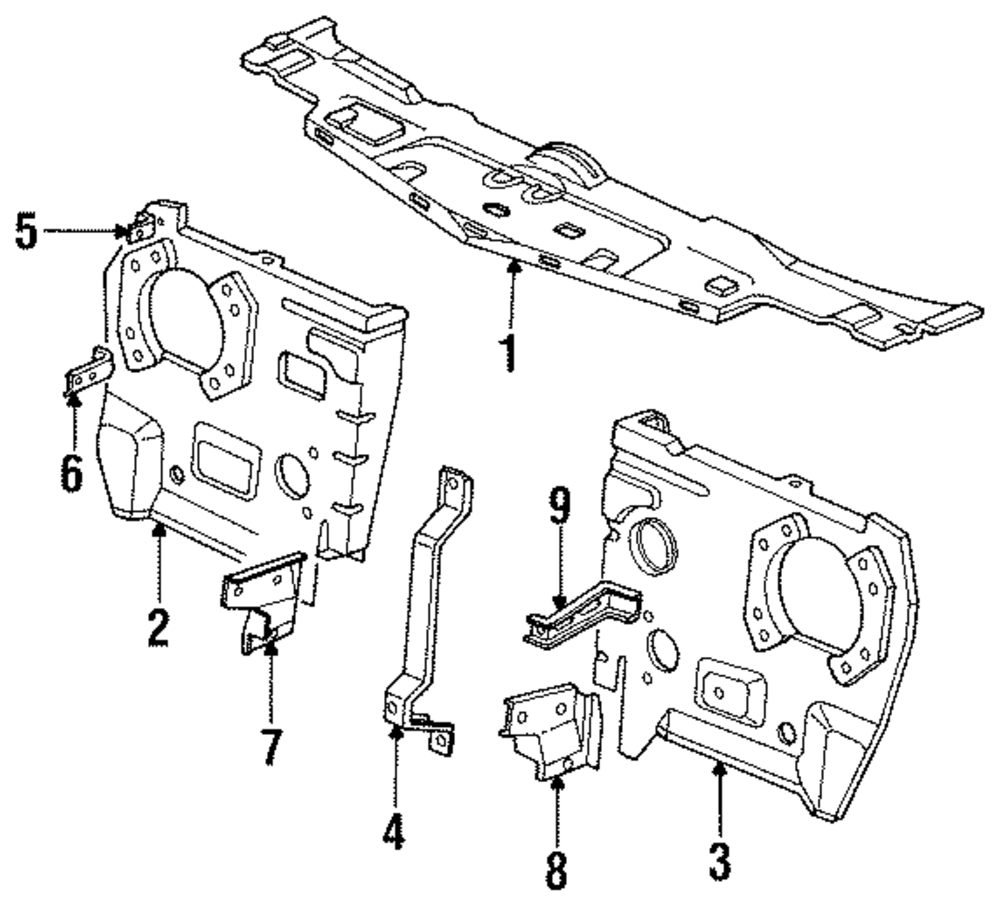 5
1
6
9
2
7
4
8
3