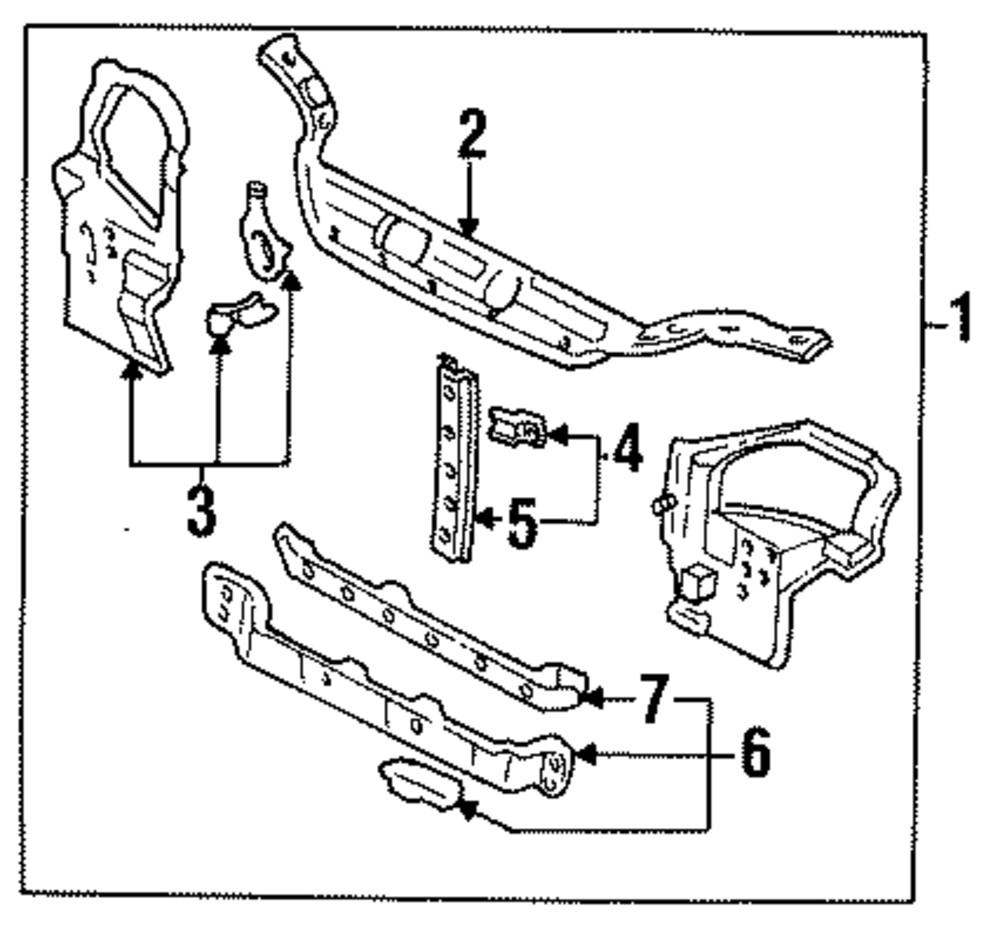 2
1
3
4
5
7
6