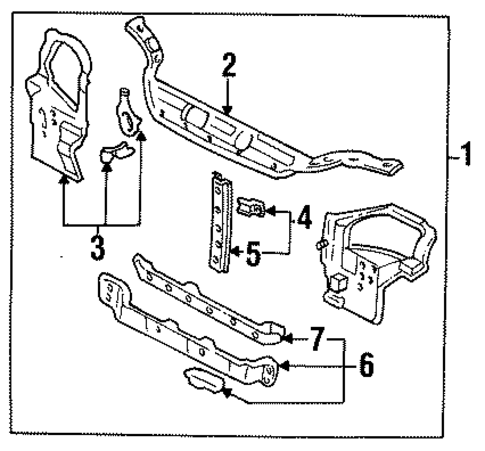 2
1
3
4
5
7
6