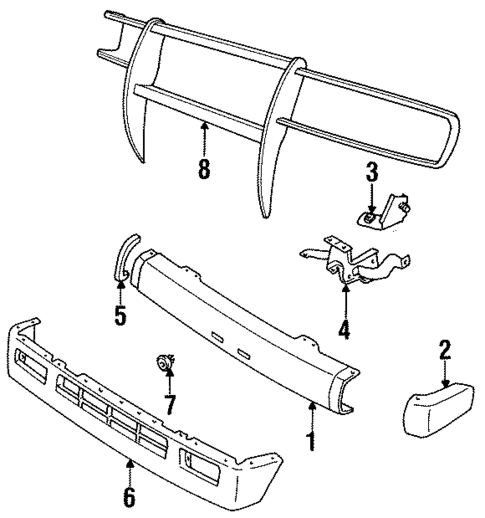 8
3
5
4
2
7
1
6