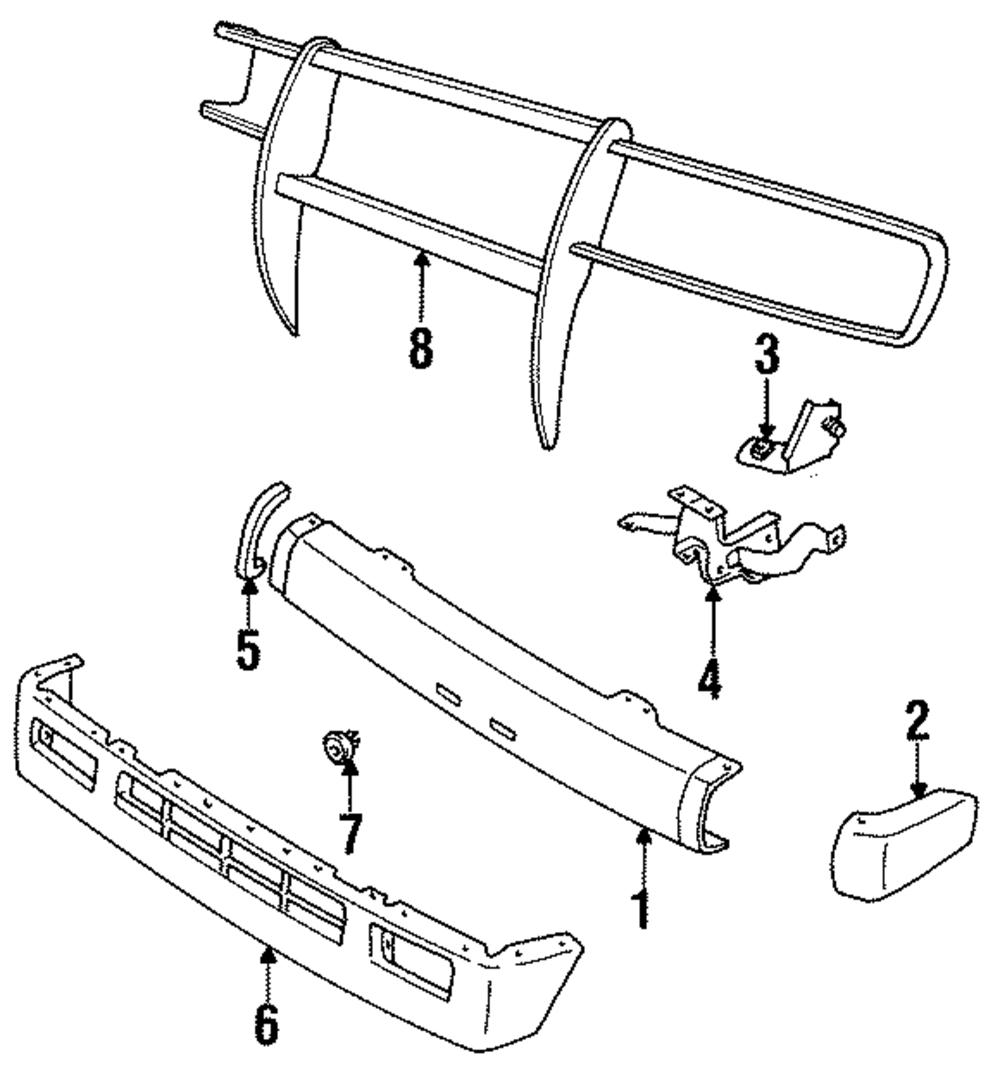 8
3
5
4
2
7
1
6