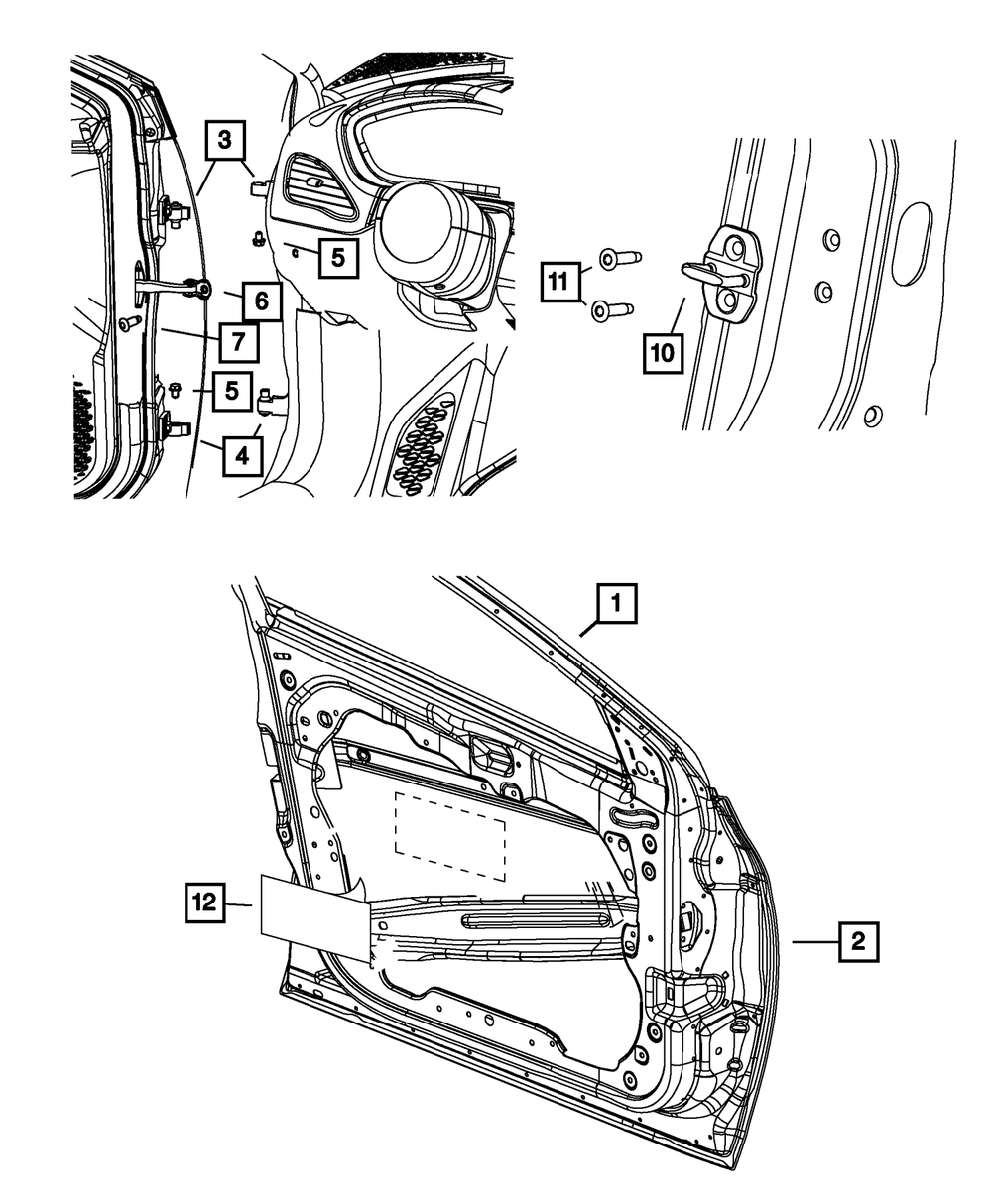 3
5
6
7
5
4
11
10
1
12
2