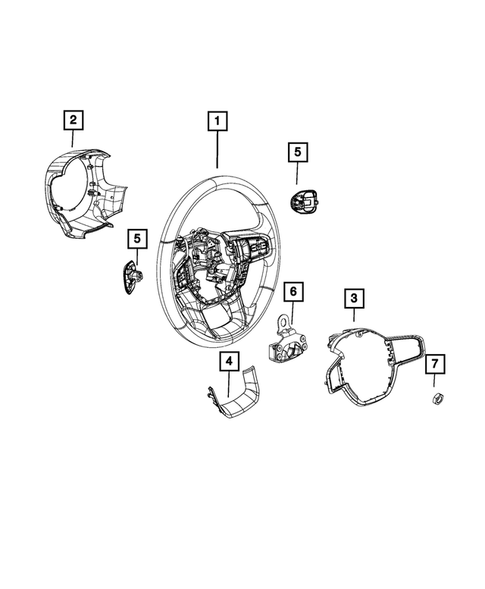 2
1
5
5
6
3
4
7