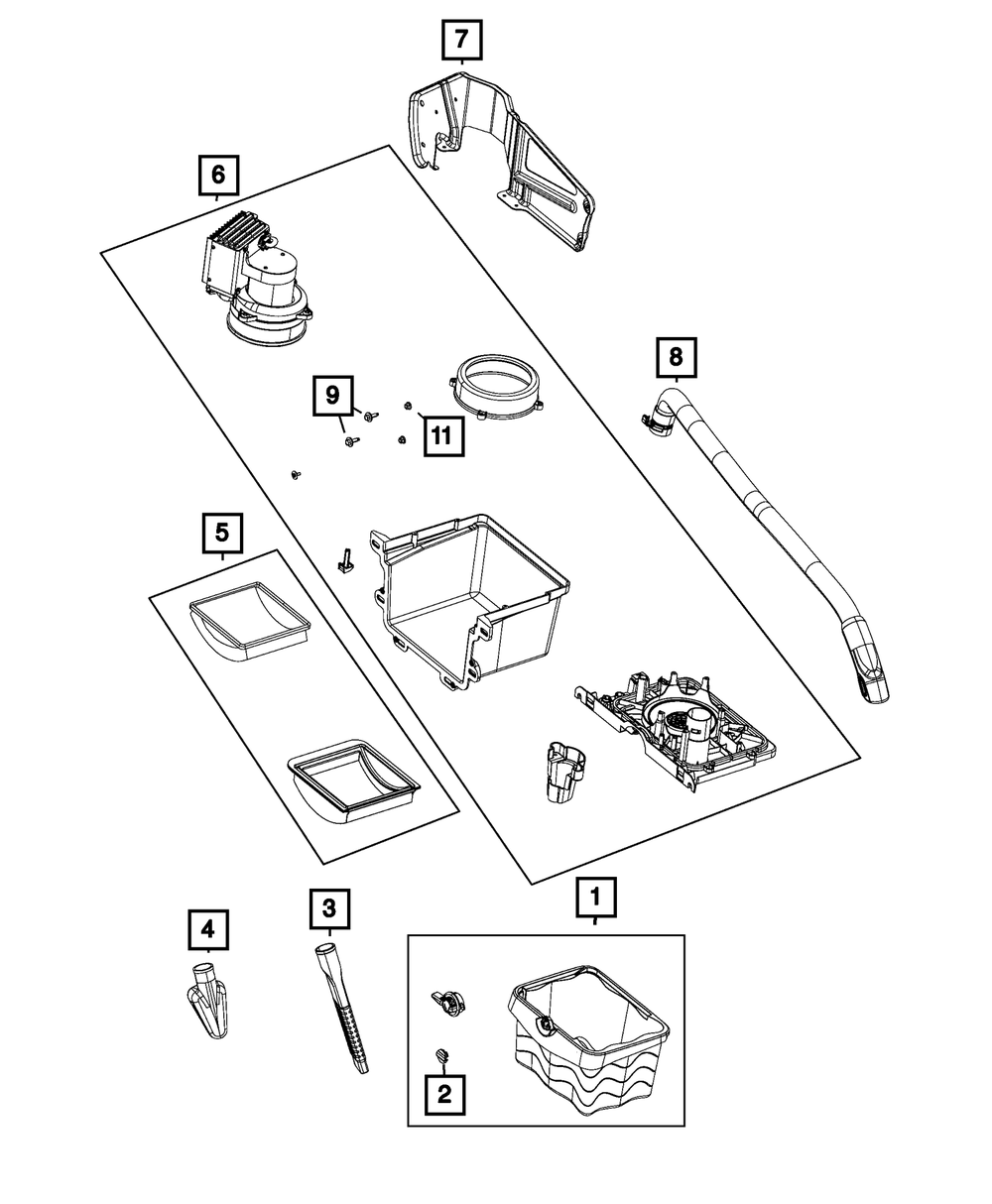 7

6

8

9

11

5

4

3

1

2