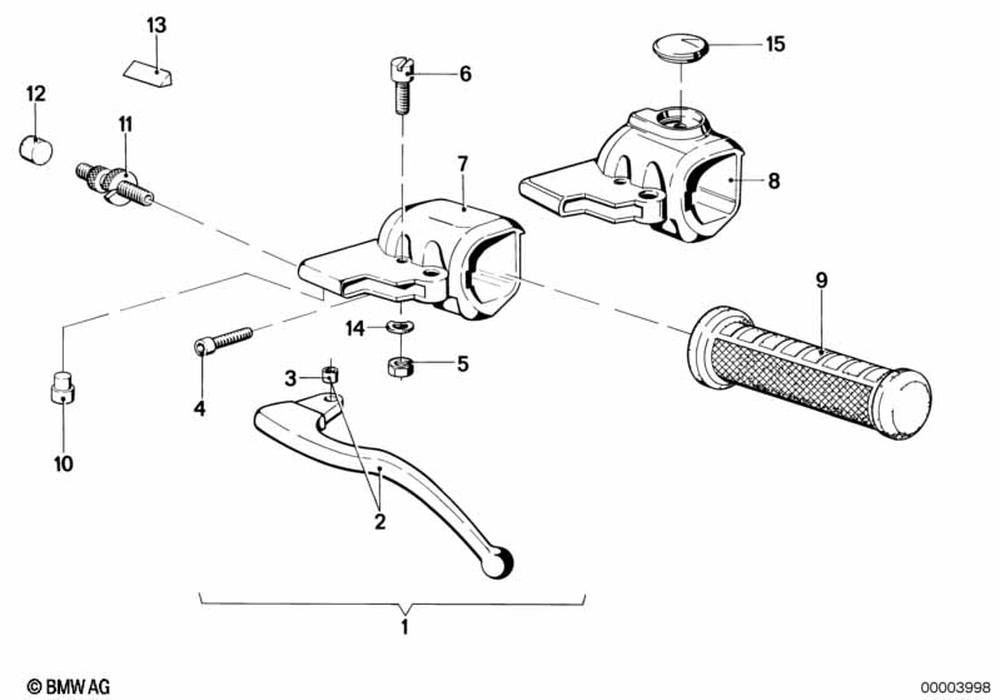 13
15
12
6
11
7
8
9
14
3
5
4
10
2
1
© BMW AG
00003998