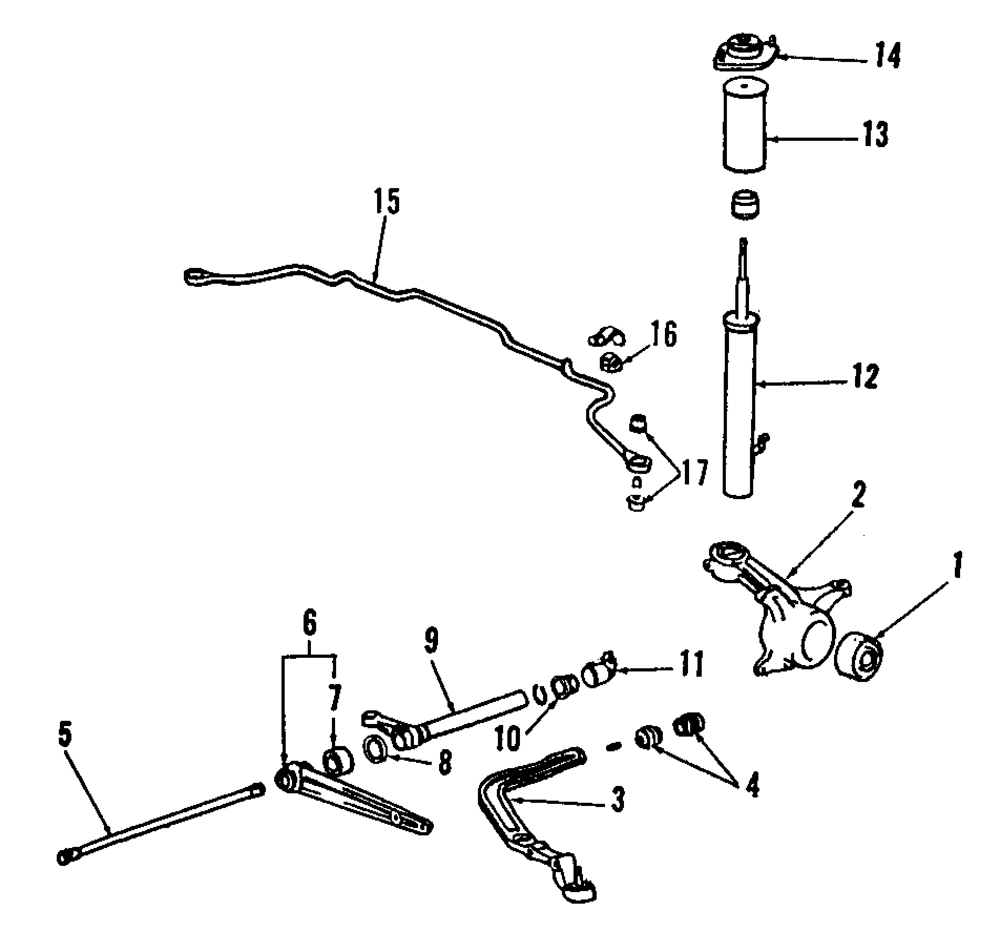 14
13
15
16
12
17
2
1
6
9
11
7
10
5
8
4
3