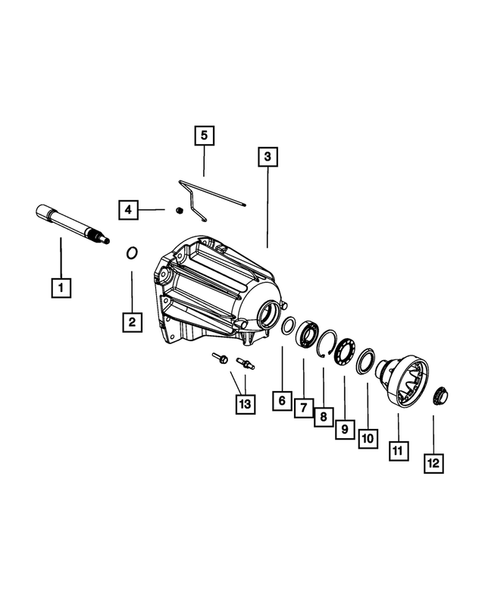 5
3
4
1
2
13
6
7
8
9
10
11
12