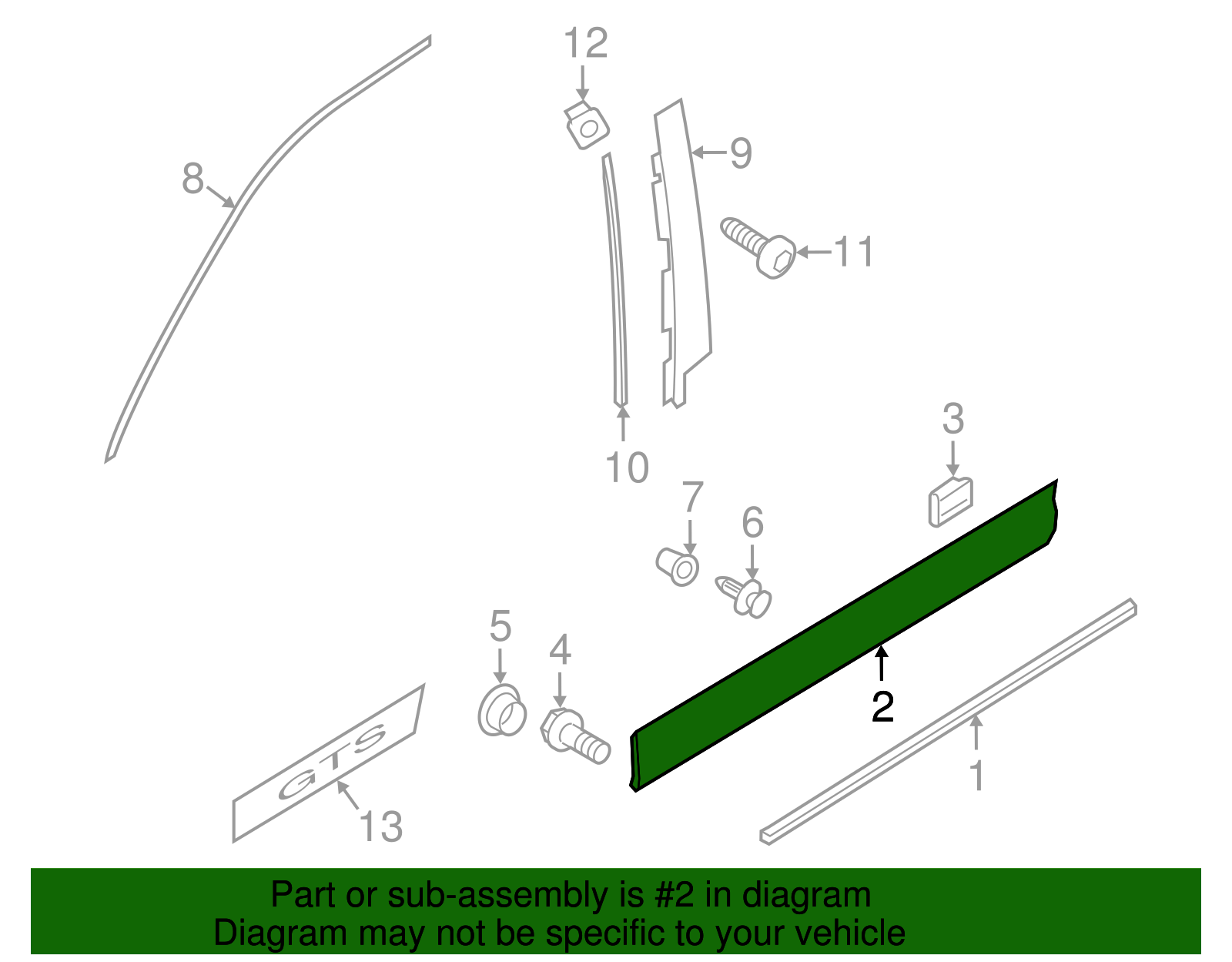 12
8
9
11
10
3
7
6
5
4
2
1
GTS
13

Part or sub-assembly is #2 in diagram
Diagram may not be specific to your vehicle