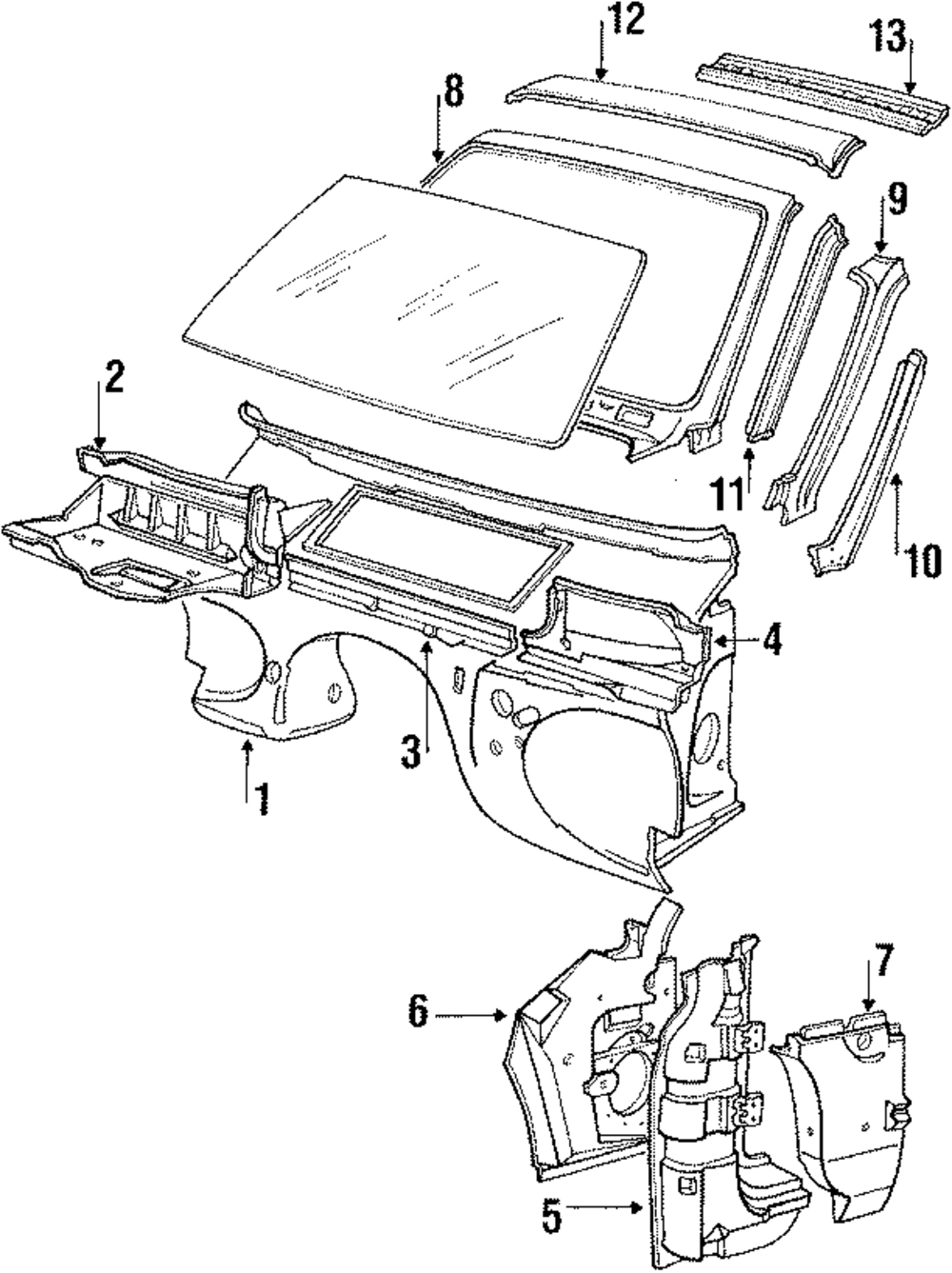 12
13
8
9
2
11
10
4
3
1
7
6
5