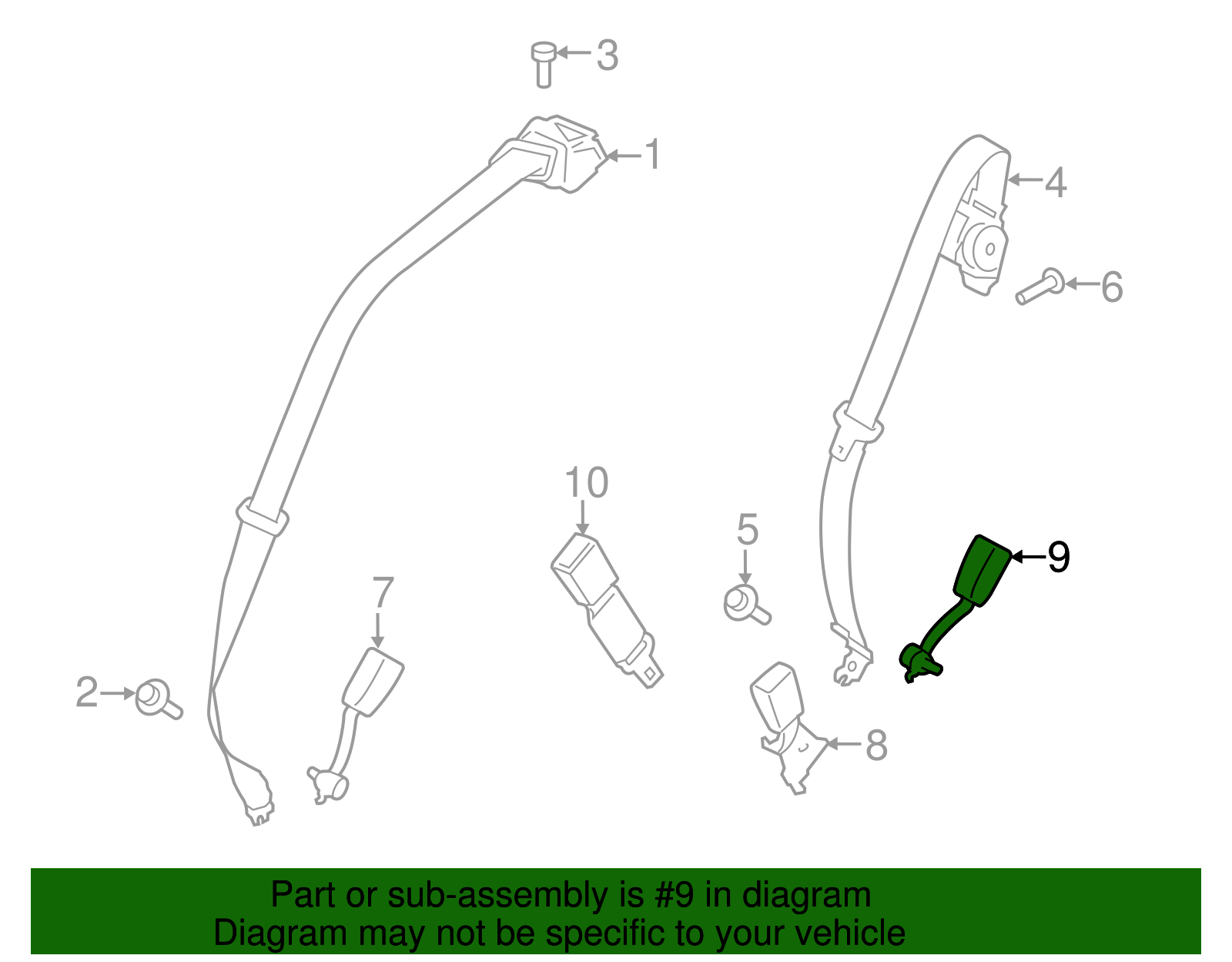 3
1
4
6
10
5
9
7
2
8

Part or sub-assembly is #9 in diagram
Diagram may not be specific to your vehicle