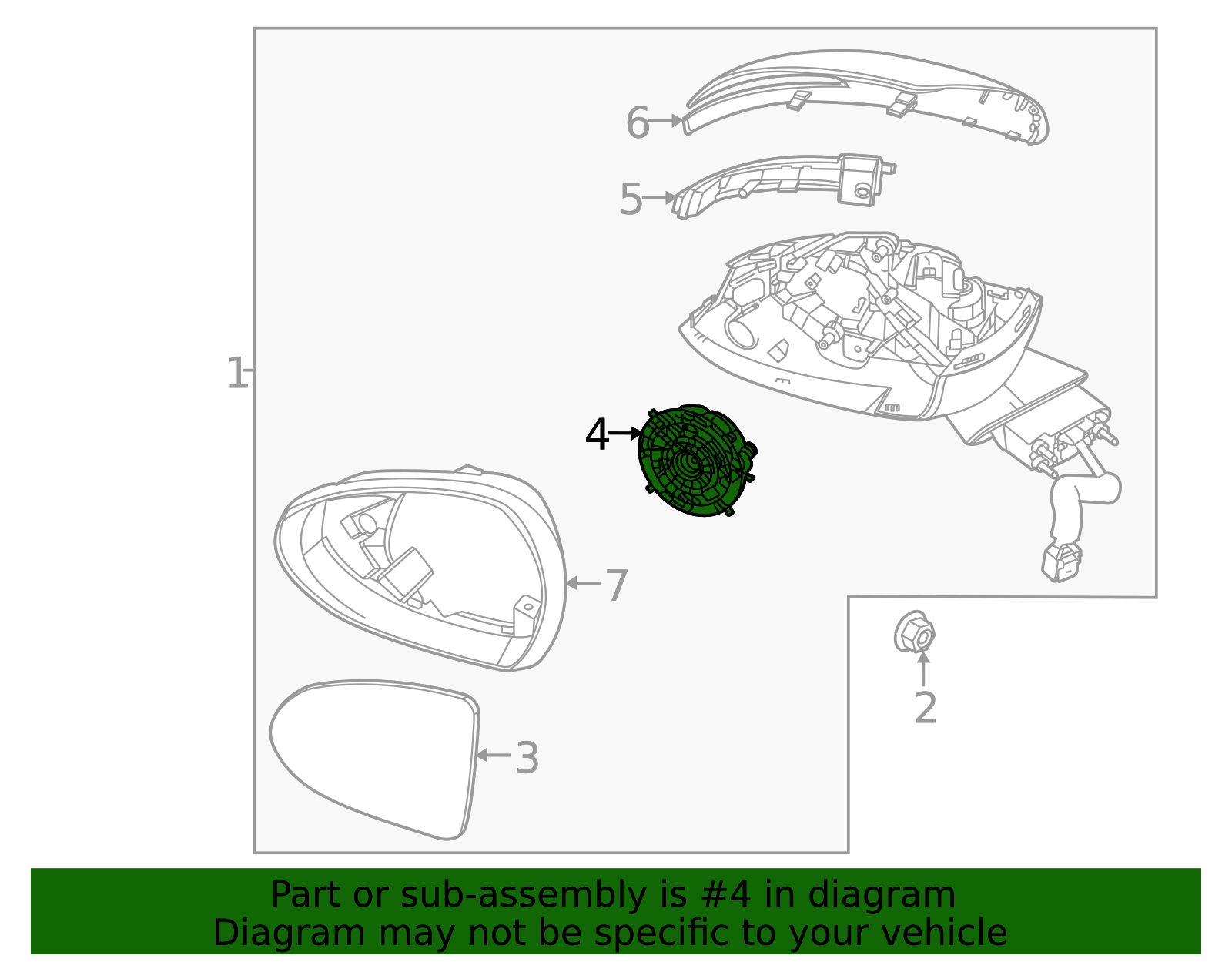 6
5
1
4
7
2
3

Part or sub-assembly is #4 in diagram
Diagram may not be specific to your vehicle