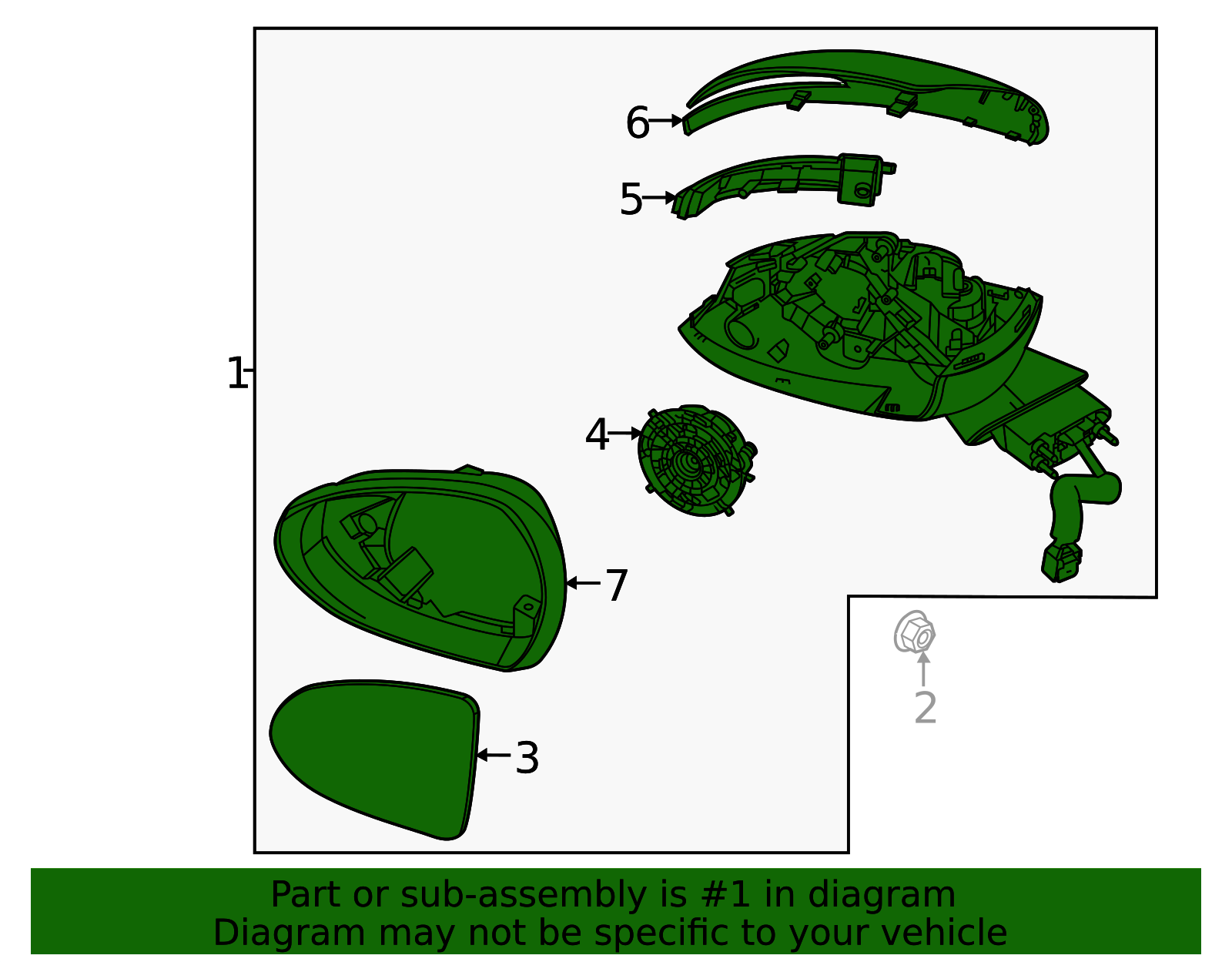 6
5
1
4
7
2
3

Part or sub-assembly is #1 in diagram
Diagram may not be specific to your vehicle