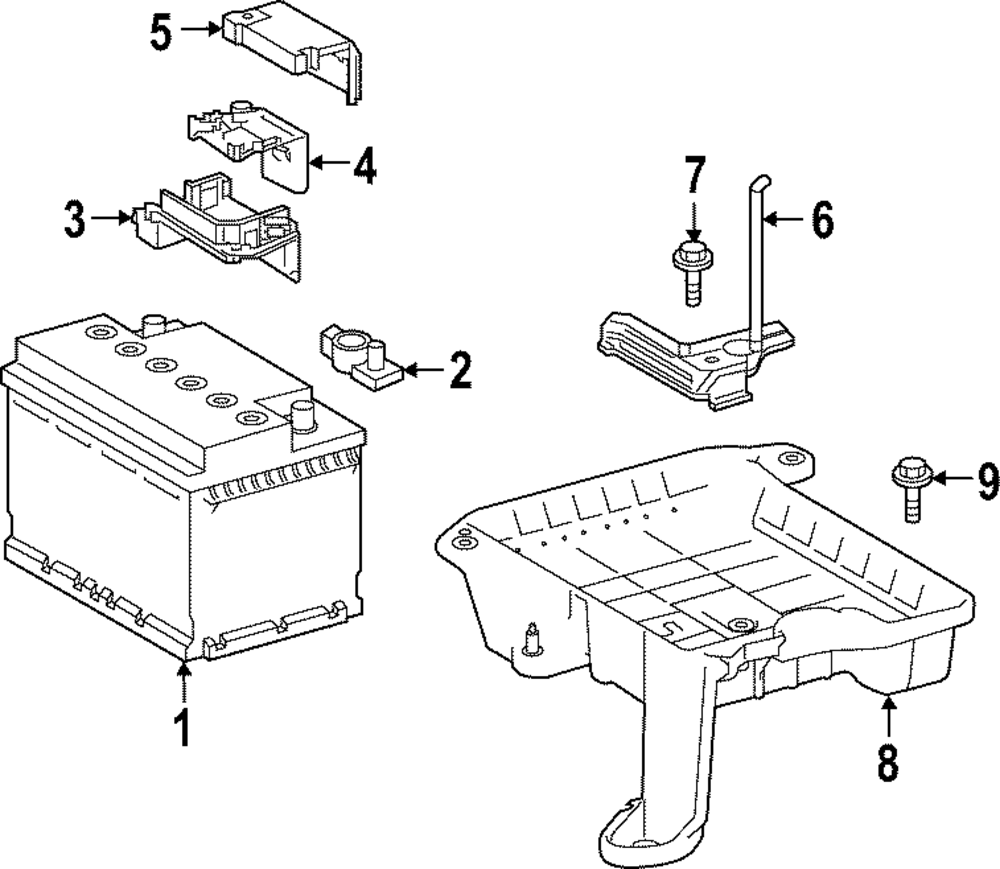 5
4
3
7
6
2
9
1
8