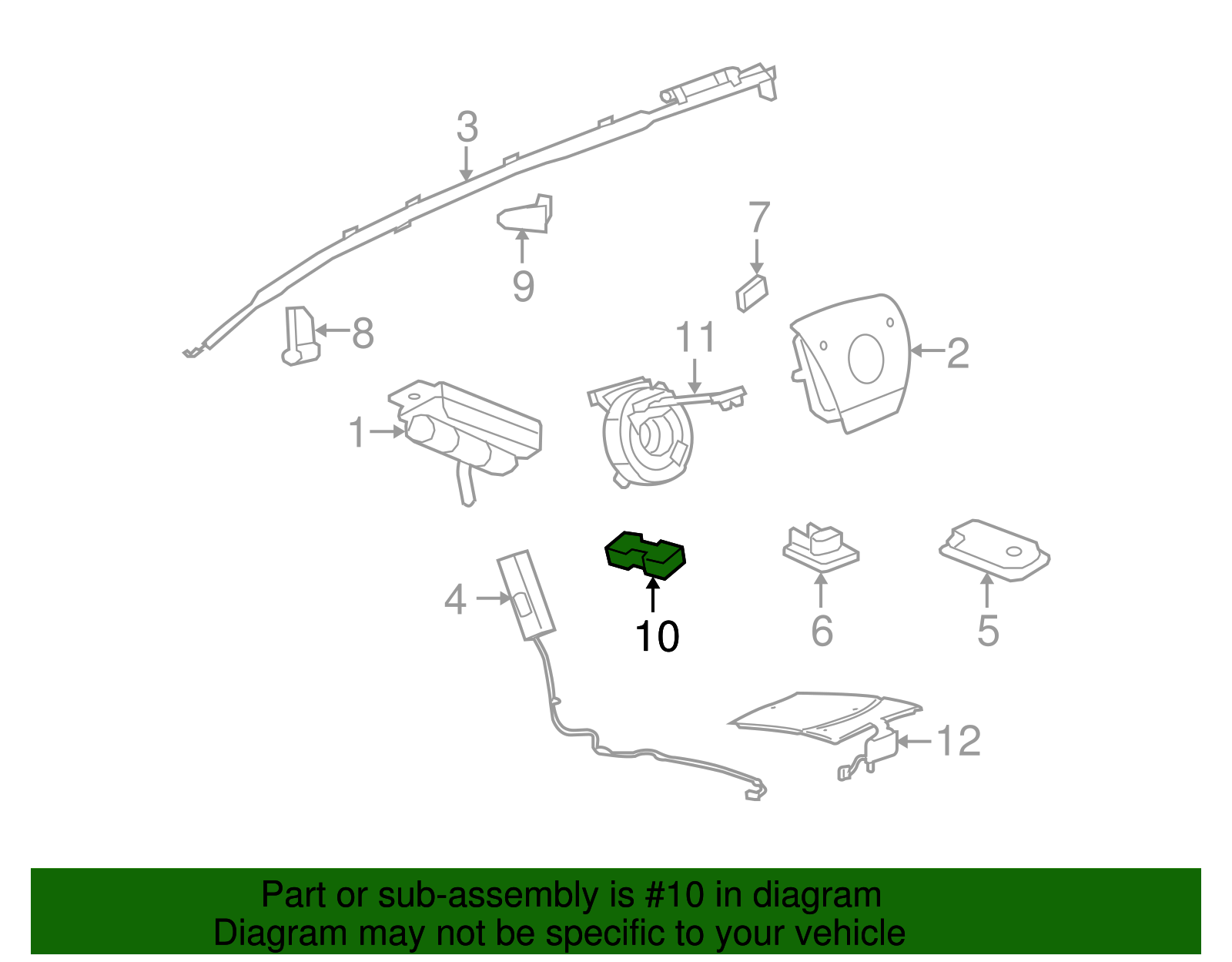 3

9

7

8

11

2

1

4

10

6

5

12

Part or sub-assembly is #10 in diagram
Diagram may not be specific to your vehicle