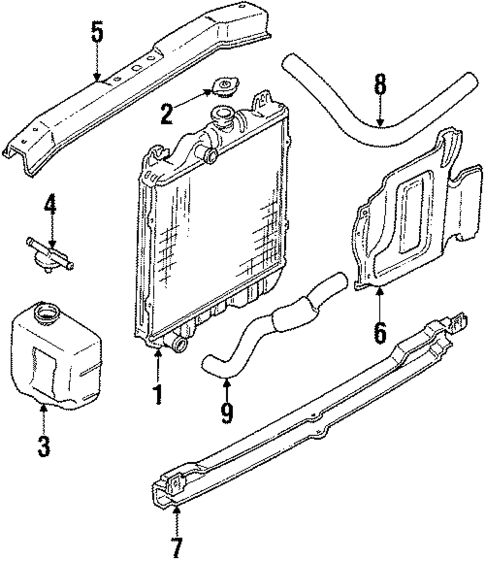 5
8
2
4
6
1
9
3
7