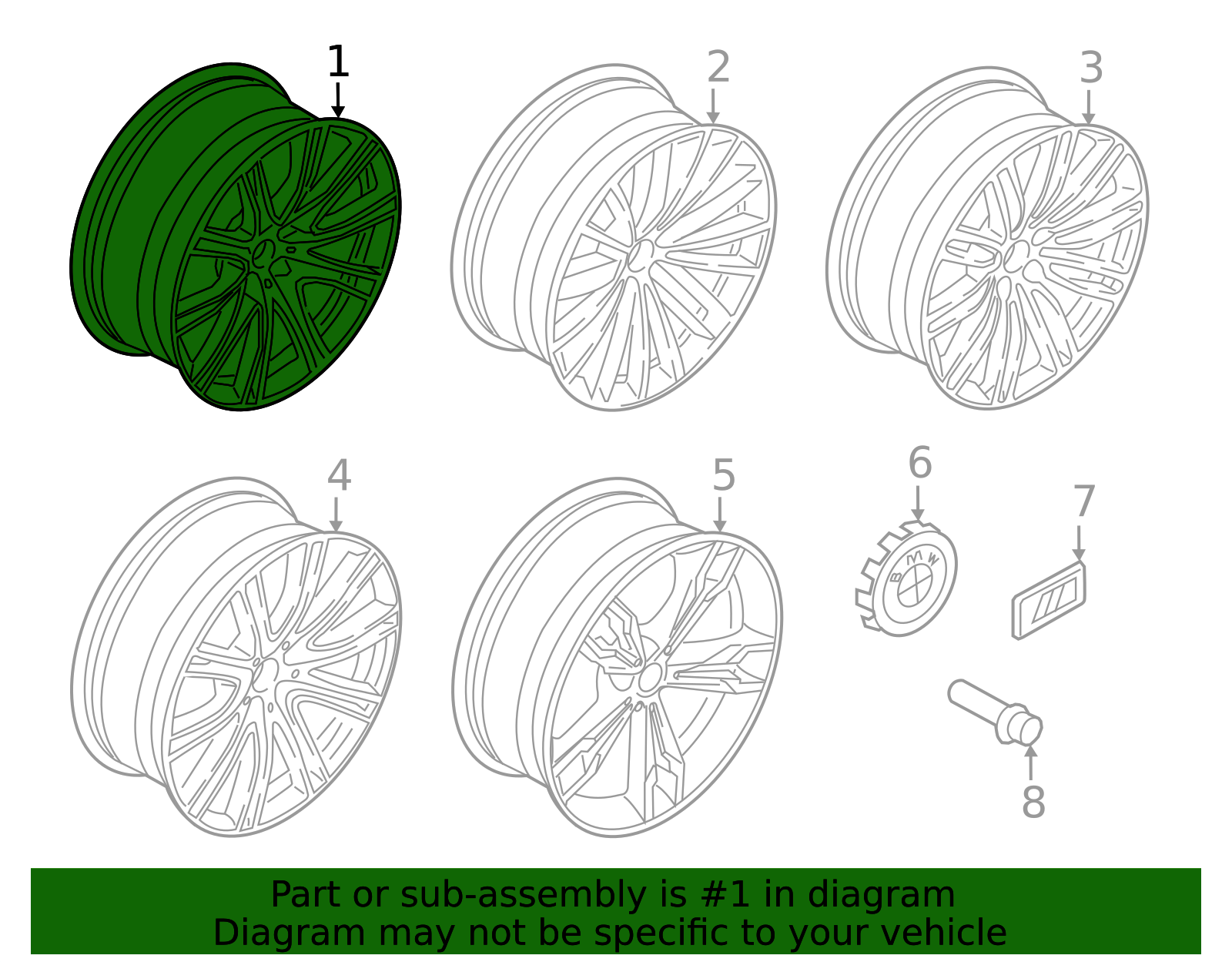 1
2
3
4
5
6
BMW
7
8

Part or sub-assembly is #1 in diagram
Diagram may not be specific to your vehicle