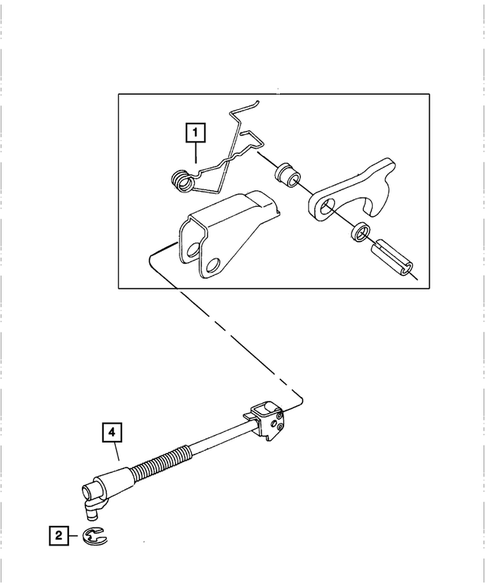 1

4

2