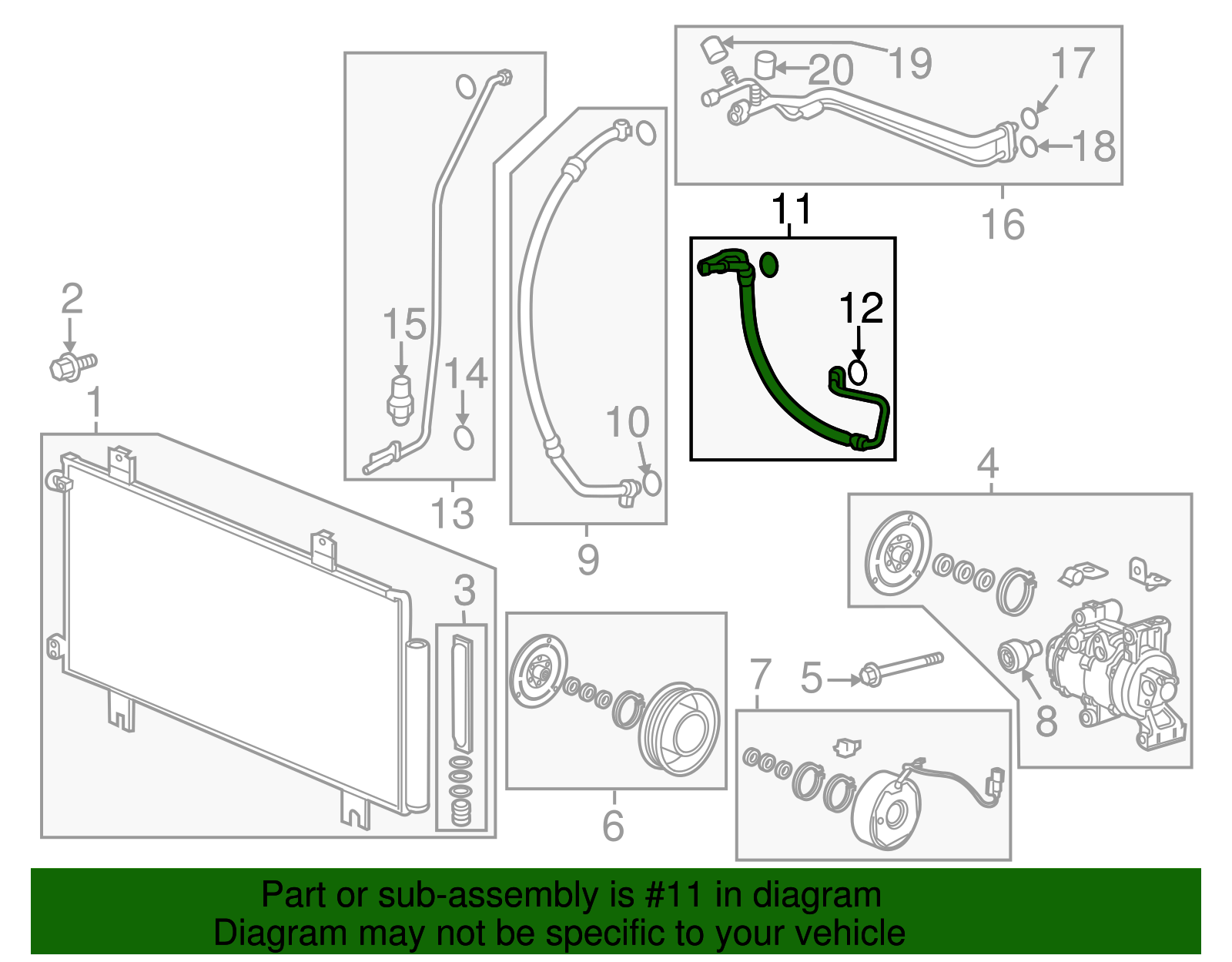 19
20
17
18
16
11
12
2
15
14
10
1
13
9
4
3
7
5
8
6
Part or sub-assembly is #11 in diagram
Diagram may not be specific to your vehicle