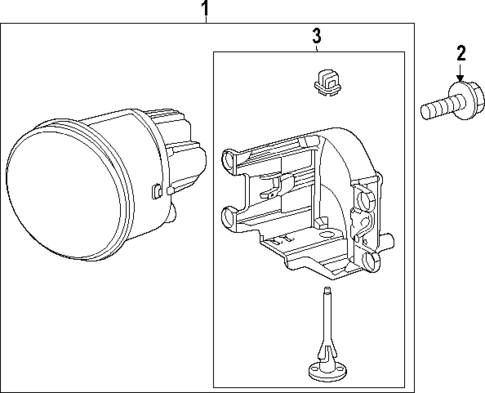 1
3
2